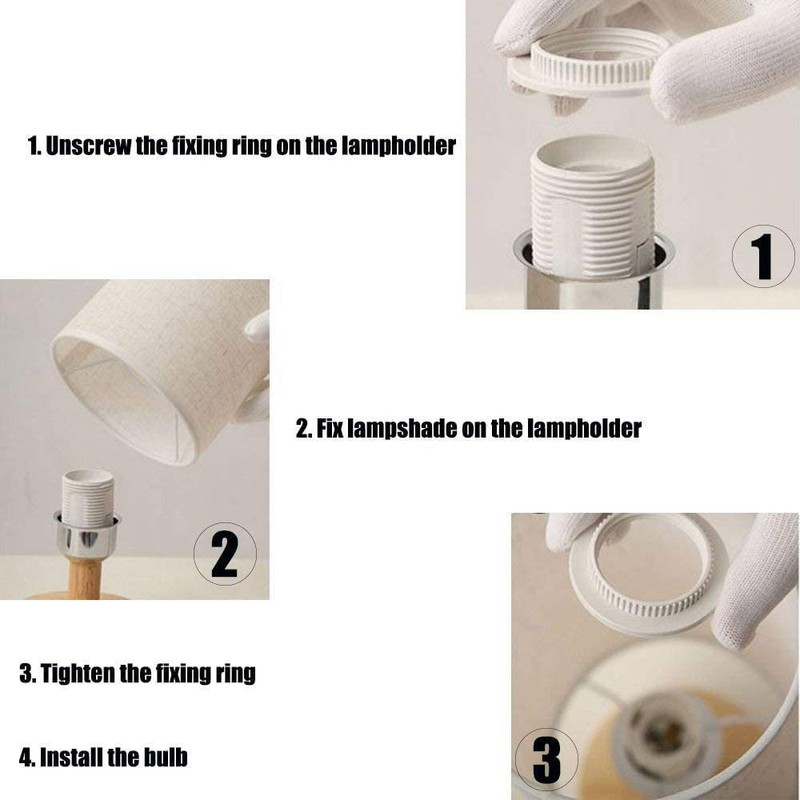 1. Unscrew the fixing ring on the lampholder

1

2. Fix lampshade on the lampholder

2

3. Tighten the fixing ring

4. Install the bulb

3