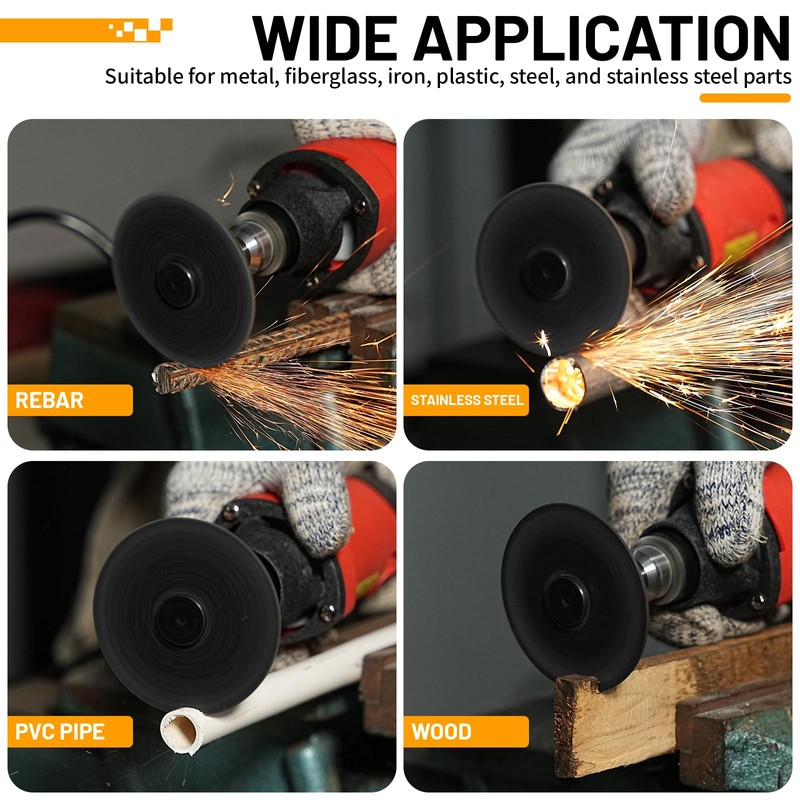 WIDE APPLICATION

Suitable for metal, fiberglass, iron, plastic, steel, and stainless steel parts

REBAR

STAINLESS STEEL

PVC PIPE

WOOD