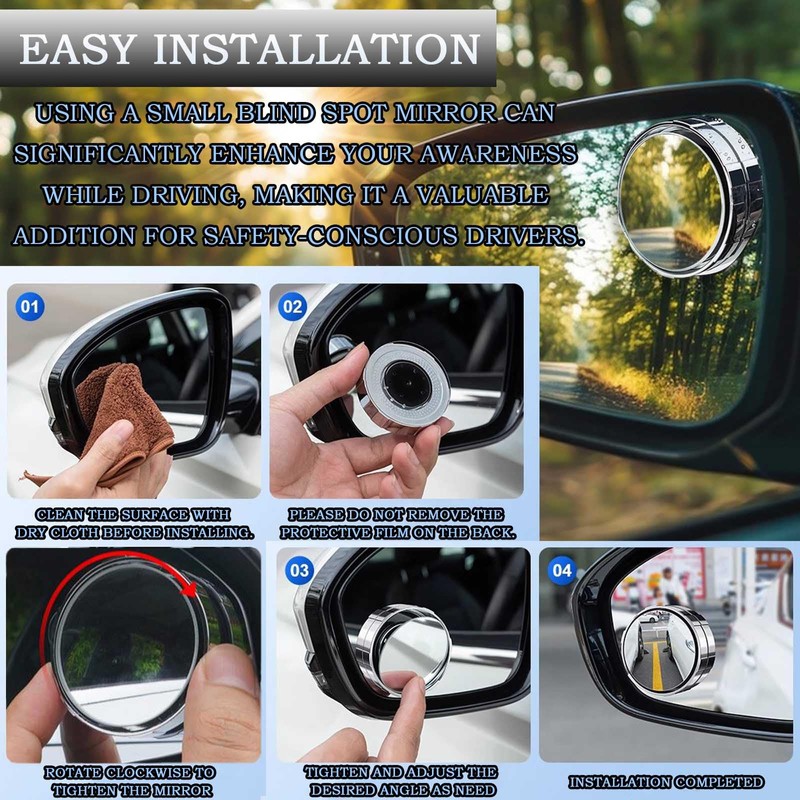 EASY INSTALLATION

USING A SMALL BLIND SPOT MIRROR CAN SIGNIFICANTLY ENHANCE YOUR AWARENESS WHILE DRIVING, MAKING IT A VALUABLE ADDITION FOR SAFETY-CONSCIOUS DRIVERS.

01

CLEAN THE SURFACE WITH DRY CLOTH BEFORE INSTALLING.

02

PLEASE DO NOT REMOVE THE PROTECTIVE FILM ON THE BACK.

ROTATE CLOCKWISE TO TIGHTEN THE MIRROR

03

TIGHTEN AND ADJUST THE DESIRED ANGLE AS NEED

04

INSTALLATION COMPLETED