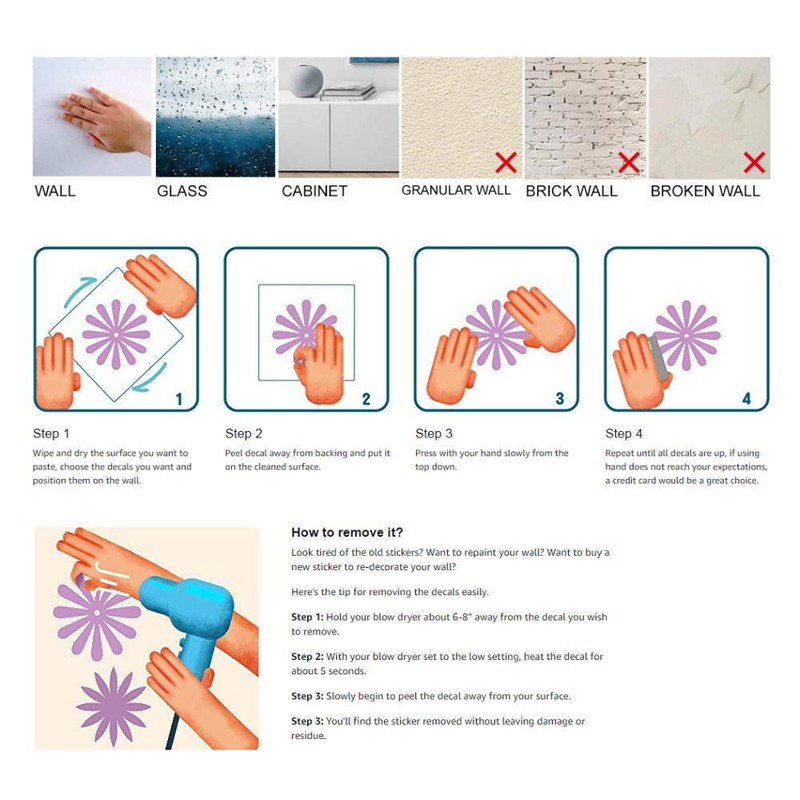 WALL GLASS CABINET GRANULAR WALL BRICK WALL BROKEN WALL

1

2

3

4

Step 1
Wipe and dry the surface you want to paste, choose the decals you want and position them on the wall.

Step 2
Peel decal away from backing and put it on the cleaned surface.

Step 3
Press with your hand slowly from the top down.

Step 4
Repeat until all decals are up, if using hand does not reach your expectations, a credit card would be a great choice.

How to remove it?
Look tired of the old stickers? Want to repaint your wall? Want to buy a new sticker to re-decorate your wall?

Here's the tip for removing the decals easily.

Step 1: Hold your blow dryer about 6-8" away from the decal you wish to remove.

Step 2: With your blow dryer set to the low setting, heat the decal for about 5 seconds.

Step 3: Slowly begin to peel the decal away from your surface.

Step 3: You'll find the sticker removed without leaving damage or residue.