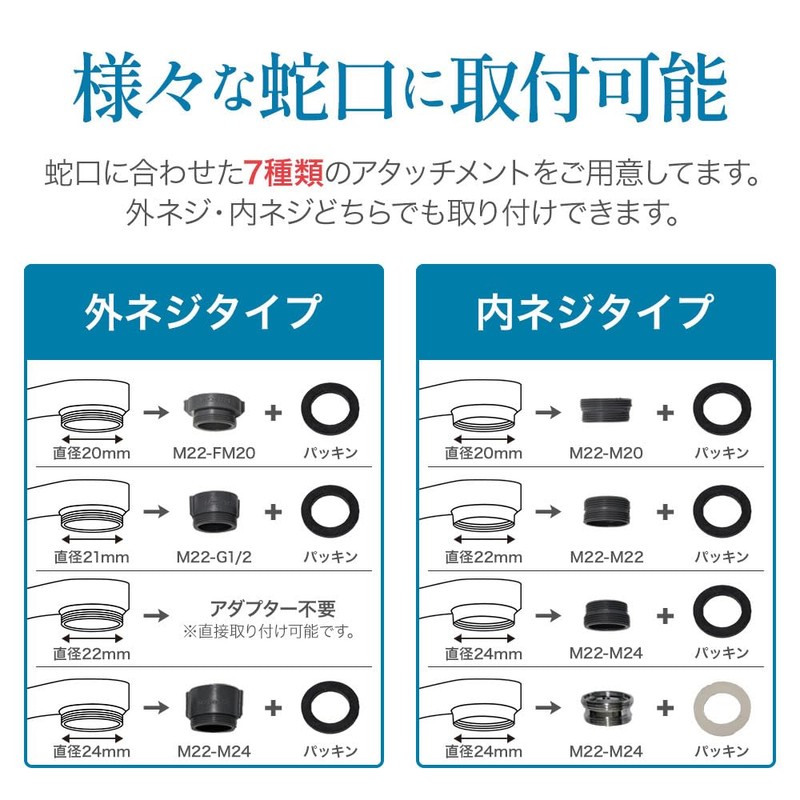 様々な蛇口に取付可能

蛇口に合わせた7種類のアタッチメントをご用意してます。
外ネジ・内ネジどちらでも取り付けできます。

外ネジタイプ

直径20mm → M22-FM20 + パッキン

直径21mm → M22-G1/2 + パッキン

直径22mm → アダプター不要
※直接取り付け可能です。

直径24mm → M22-M24 + パッキン

内ネジタイプ

直径20mm → M22-M20 + パッキン

直径22mm → M22-M22 + パッキン

直径24mm → M22-M24 + パッキン

直径24mm → M22-M24 + パッキン