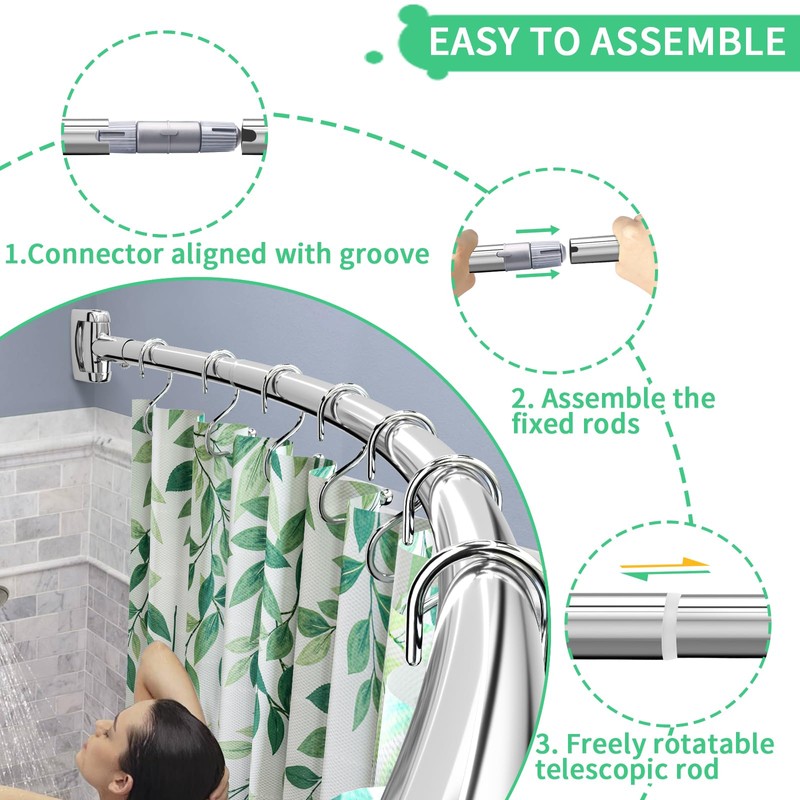 EASY TO ASSEMBLE

1.Connector aligned with groove

2. Assemble the fixed rods

3. Freely rotatable telescopic rod