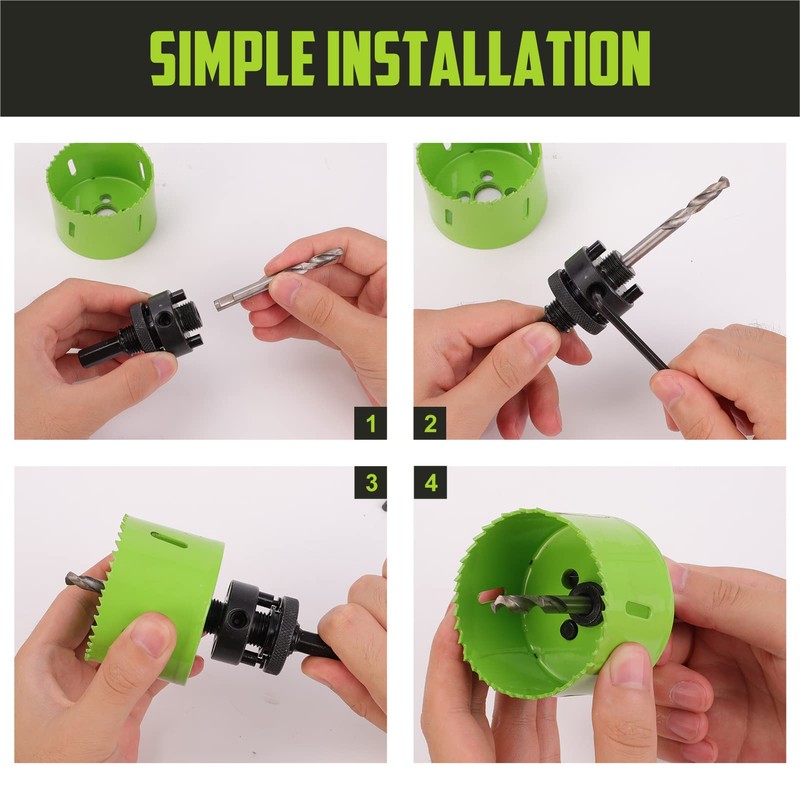 SIMPLE INSTALLATION

1

2

3

4