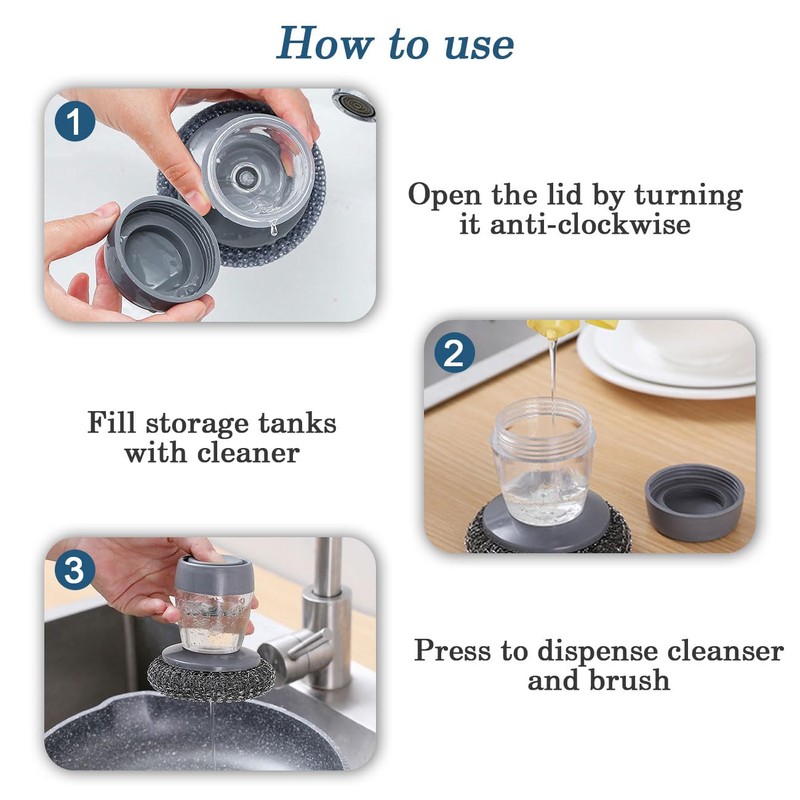 How to use

1

Open the lid by turning it anti-clockwise

2

Fill storage tanks with cleaner

3

Press to dispense cleanser and brush