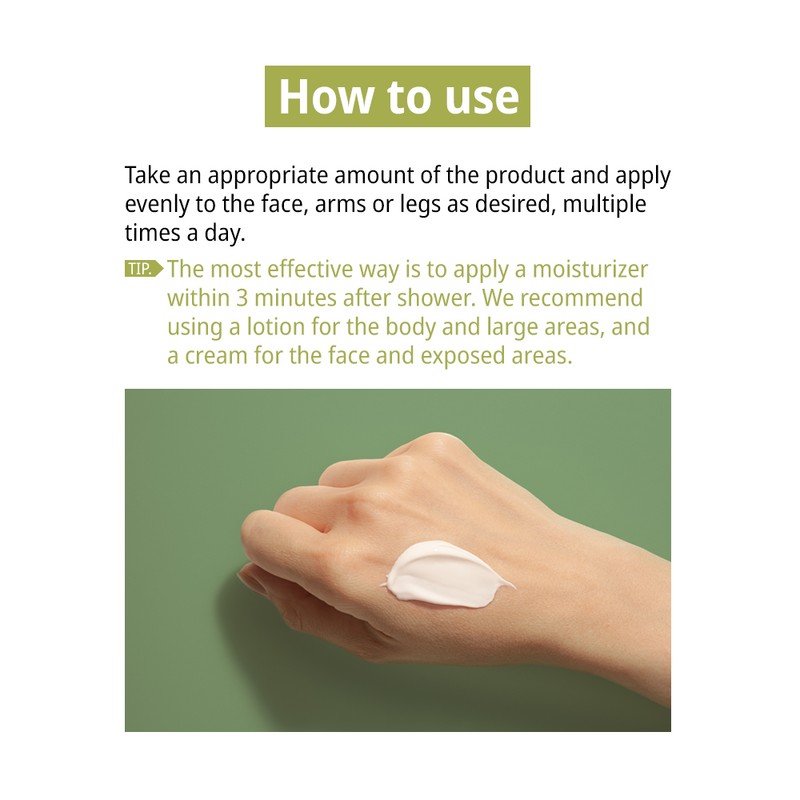 How to use

Take an appropriate amount of the product and apply evenly to the face, arms or legs as desired, multiple times a day.

TIP. The most effective way is to apply a moisturizer within 3 minutes after shower. We recommend using a lotion for the body and large areas, and a cream for the face and exposed areas.