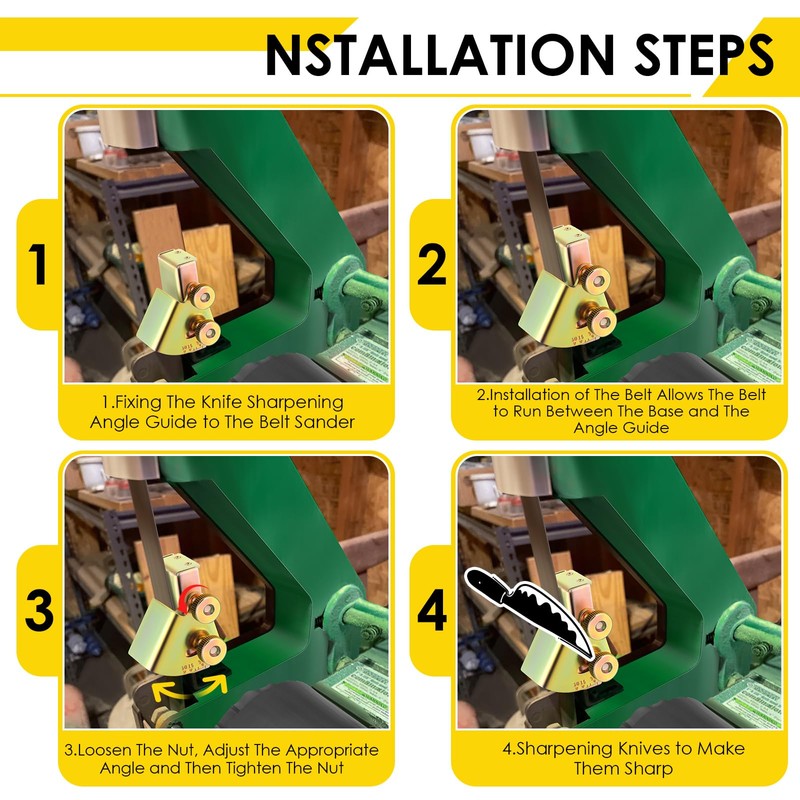 NSTALLATION STEPS

1

1.Fixing The Knife Sharpening Angle Guide to The Belt Sander

2

2.Installation of The Belt Allows The Belt to Run Between The Base and The Angle Guide

3

3.Loosen The Nut, Adjust The Appropriate Angle and Then Tighten The Nut

4

4.Sharpening Knives to Make Them Sharp