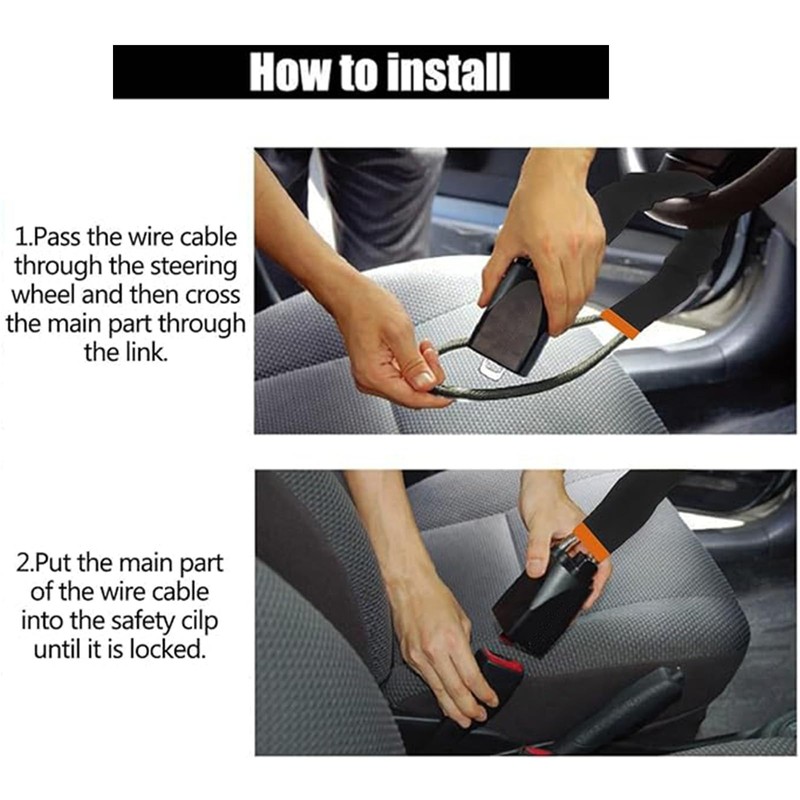 How to install

1.Pass the wire cable through the steering wheel and then cross the main part through the link.

2.Put the main part of the wire cable into the safety cilp until it is locked.