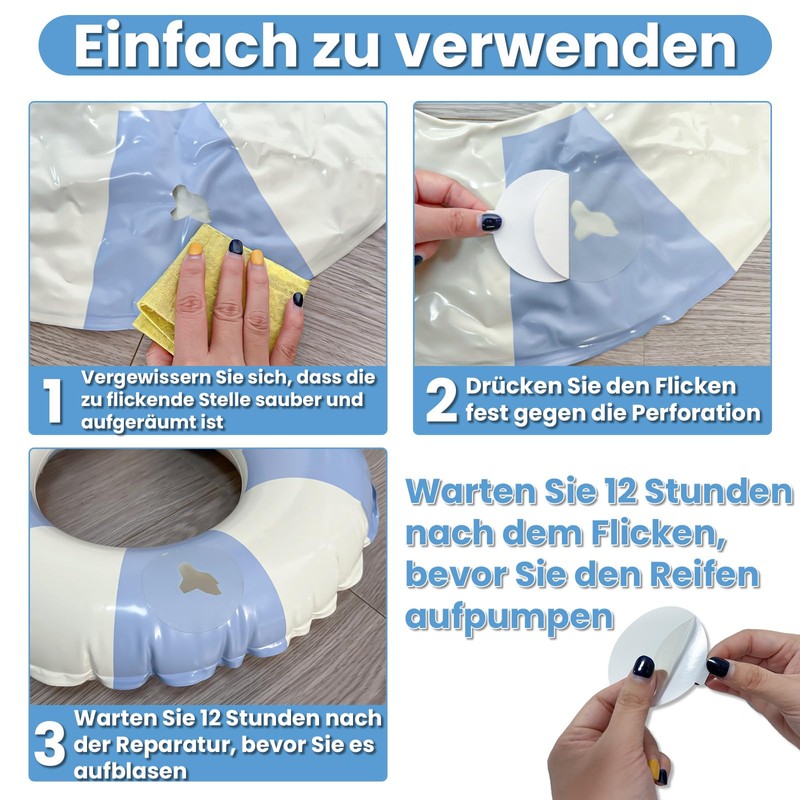 Einfach zu verwenden

1 Vergewissern Sie sich, dass die zu flickende Stelle sauber und aufgeräumt ist

2 Drücken Sie den Flicken fest gegen die Perforation

3 Warten Sie 12 Stunden nach der Reparatur, bevor Sie es aufblasen

Warten Sie 12 Stunden nach dem Flicken, bevor Sie den Reifen aufpumpen