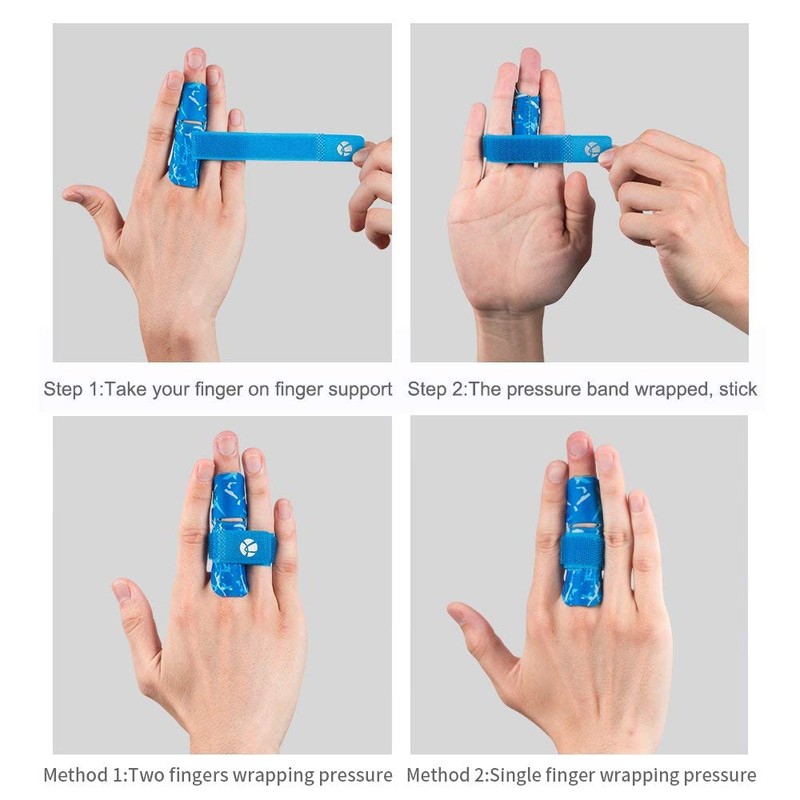 Step 1:Take your finger on finger support

Step 2:The pressure band wrapped, stick

Method 1:Two fingers wrapping pressure

Method 2:Single finger wrapping pressure