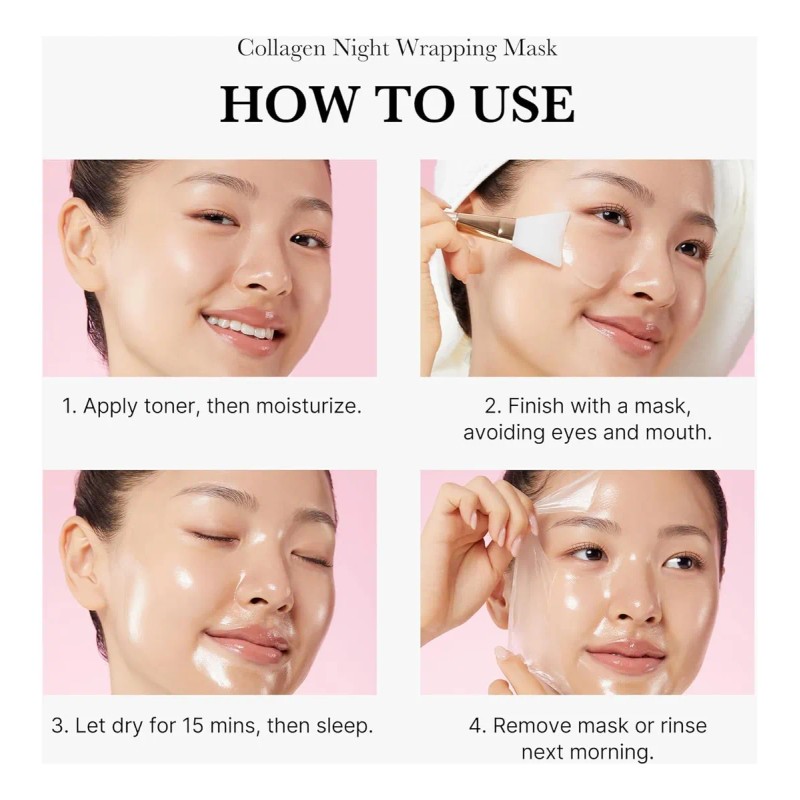 Collagen Night Wrapping Mask

HOW TO USE

1. Apply toner, then moisturize.

2. Finish with a mask, avoiding eyes and mouth.

3. Let dry for 15 mins, then sleep.

4. Remove mask or rinse next morning.