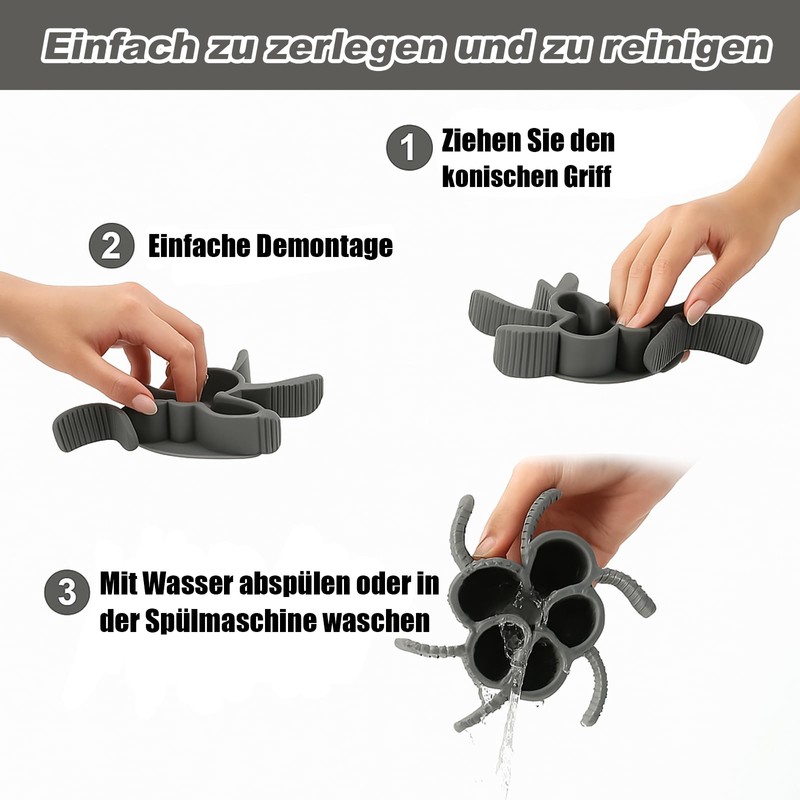 Einfach zu zerlegen und zu reinigen

1 Ziehen Sie den konischen Griff

2 Einfache Demontage

3 Mit Wasser abspülen oder in der Spülmaschine waschen