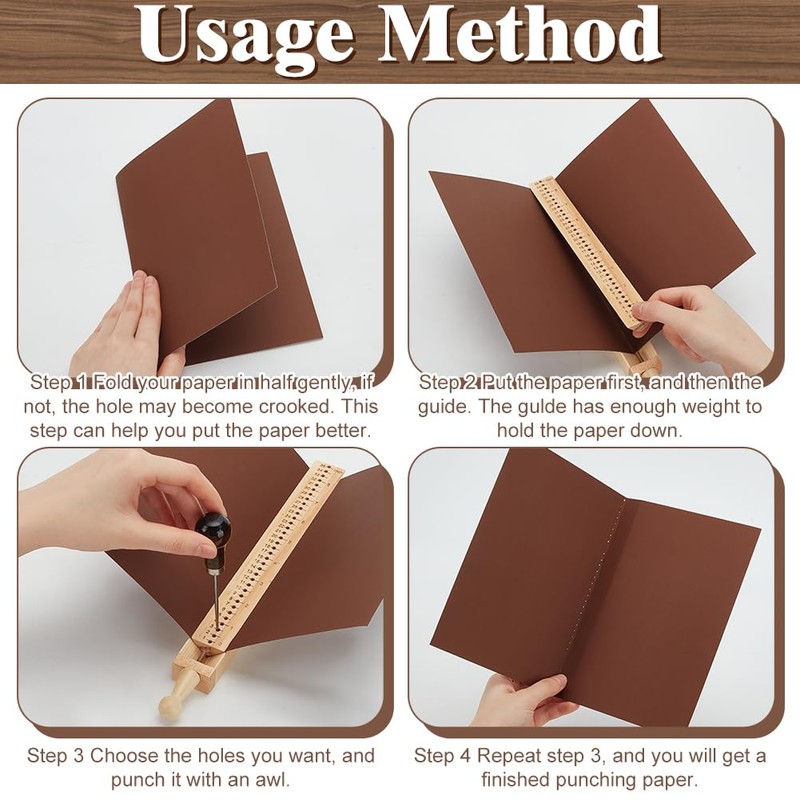 Usage Method

Step 1 Fold your paper in half gently, if not, the hole may become crooked. This step can help you put the paper better.

Step 2 Put the paper first, and then the guide. The gulde has enough weight to hold the paper down.

Step 3 Choose the holes you want, and punch it with an awl.

Step 4 Repeat step 3, and you will get a finished punching paper.