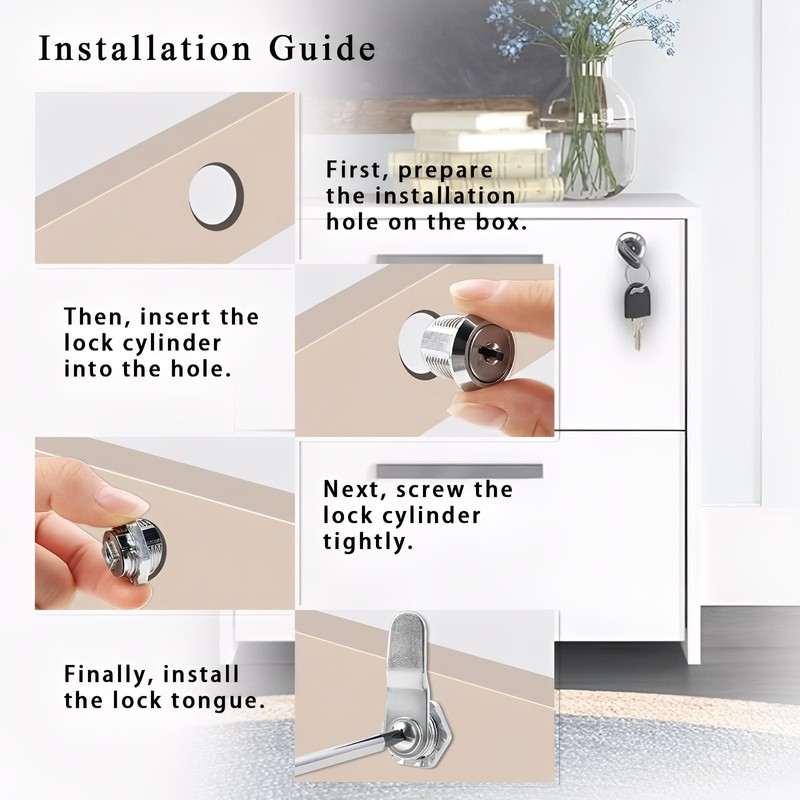 Installation Guide

First, prepare the installation hole on the box.

Then, insert the lock cylinder into the hole.

Next, screw the lock cylinder tightly.

Finally, install the lock tongue.