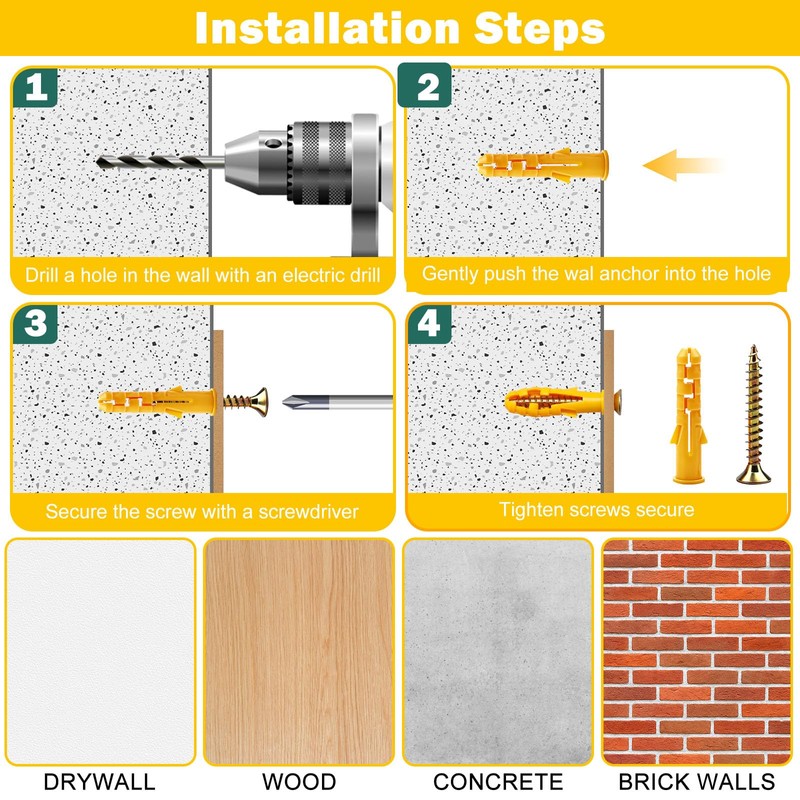 Installation Steps

1
Drill a hole in the wall with an electric drill

2
Gently push the wal anchor into the hole

3
Secure the screw with a screwdriver

4
Tighten screws secure

DRYWALL

WOOD

CONCRETE

BRICK WALLS