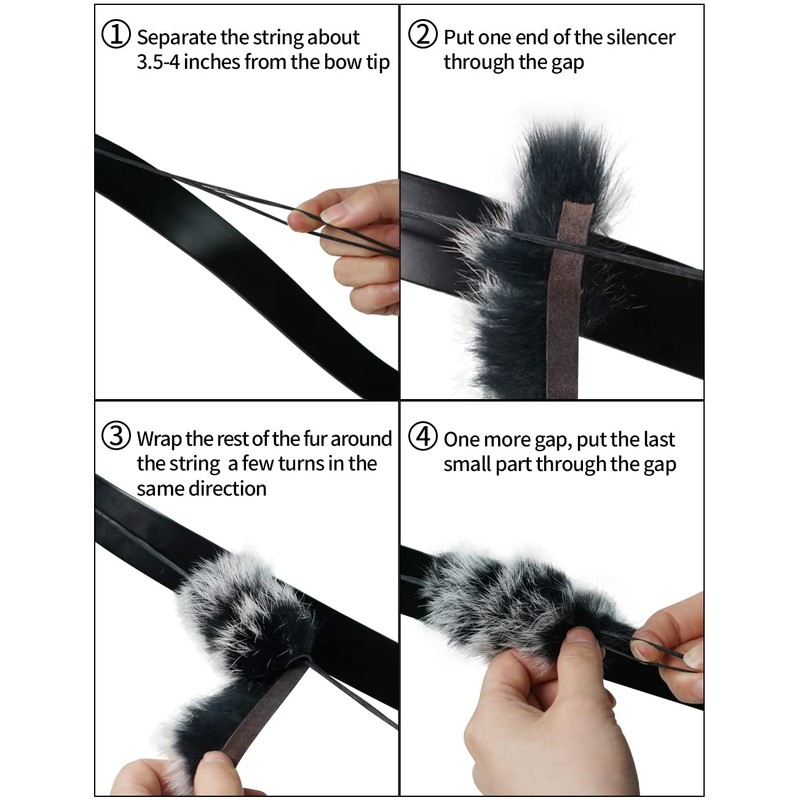 ① Separate the string about 3.5-4 inches from the bow tip

② Put one end of the silencer through the gap

③ Wrap the rest of the fur around the string a few turns in the same direction

④ One more gap, put the last small part through the gap