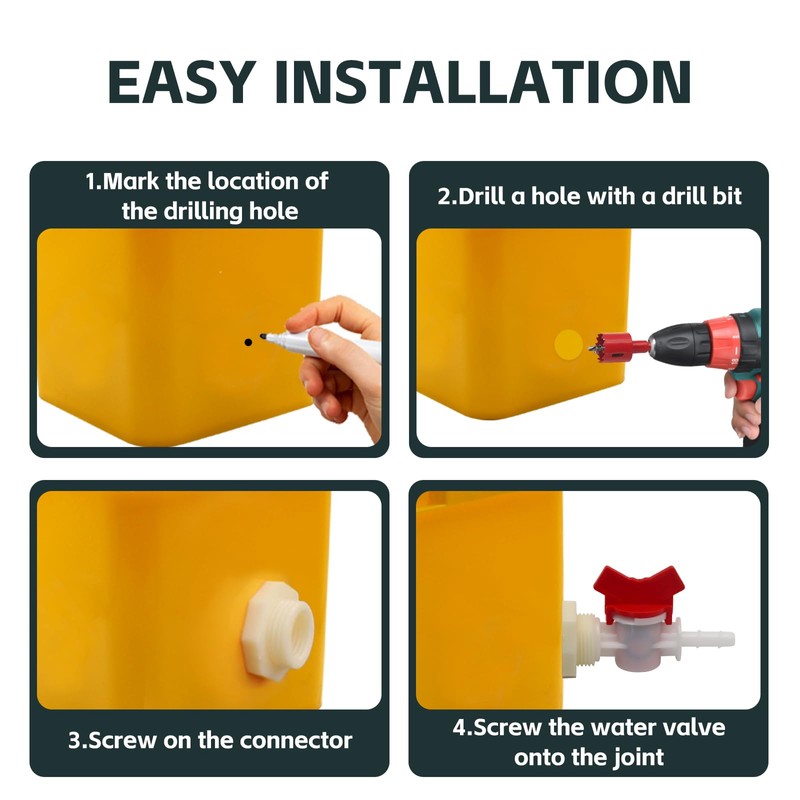 EASY INSTALLATION

1.Mark the location of the drilling hole

2.Drill a hole with a drill bit

3.Screw on the connector

4.Screw the water valve onto the joint