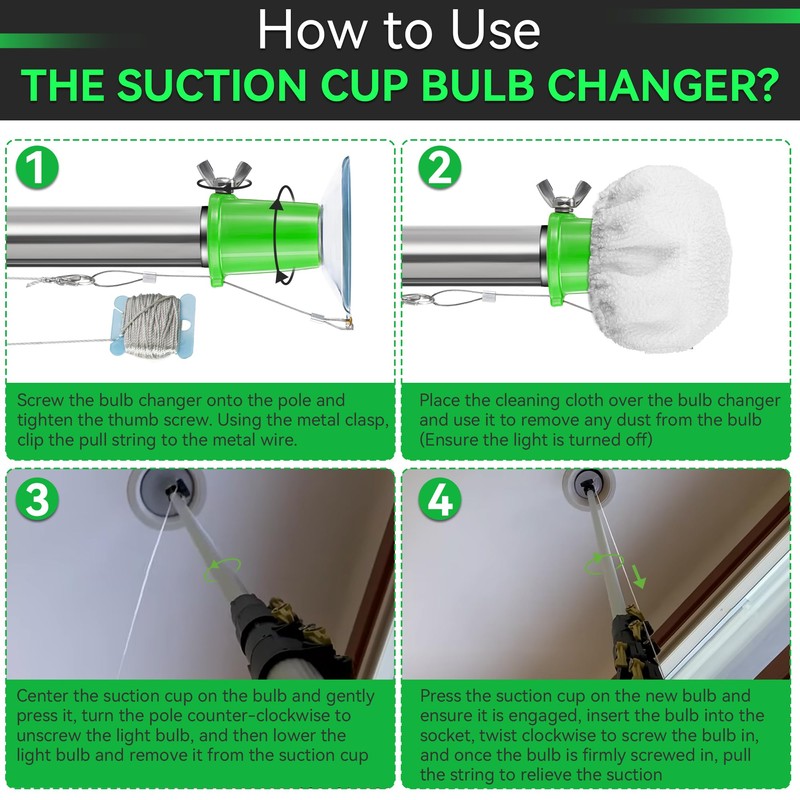 How to Use
THE SUCTION CUP BULB CHANGER?

1
Screw the bulb changer onto the pole and tighten the thumb screw. Using the metal clasp, clip the pull string to the metal wire.

2
Place the cleaning cloth over the bulb changer and use it to remove any dust from the bulb (Ensure the light is turned off)

3
Center the suction cup on the bulb and gently press it, turn the pole counter-clockwise to unscrew the light bulb, and then lower the light bulb and remove it from the suction cup

4
Press the suction cup on the new bulb and ensure it is engaged, insert the bulb into the socket, twist clockwise to screw the bulb in, and once the bulb is firmly screwed in, pull the string to relieve the suction