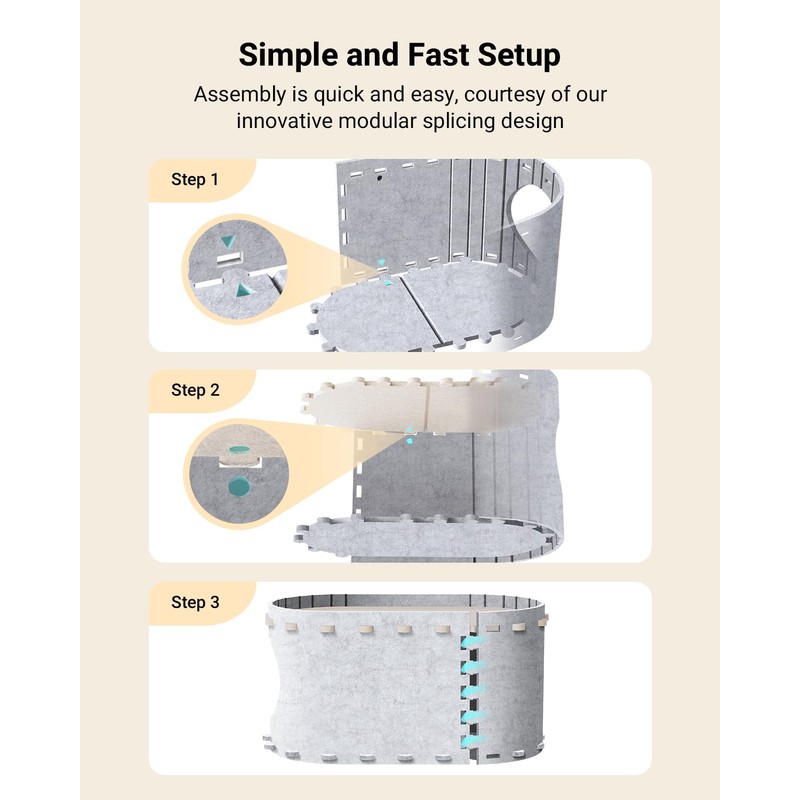 Simple and Fast Setup

Assembly is quick and easy, courtesy of our innovative modular splicing design

Step 1

Step 2

Step 3