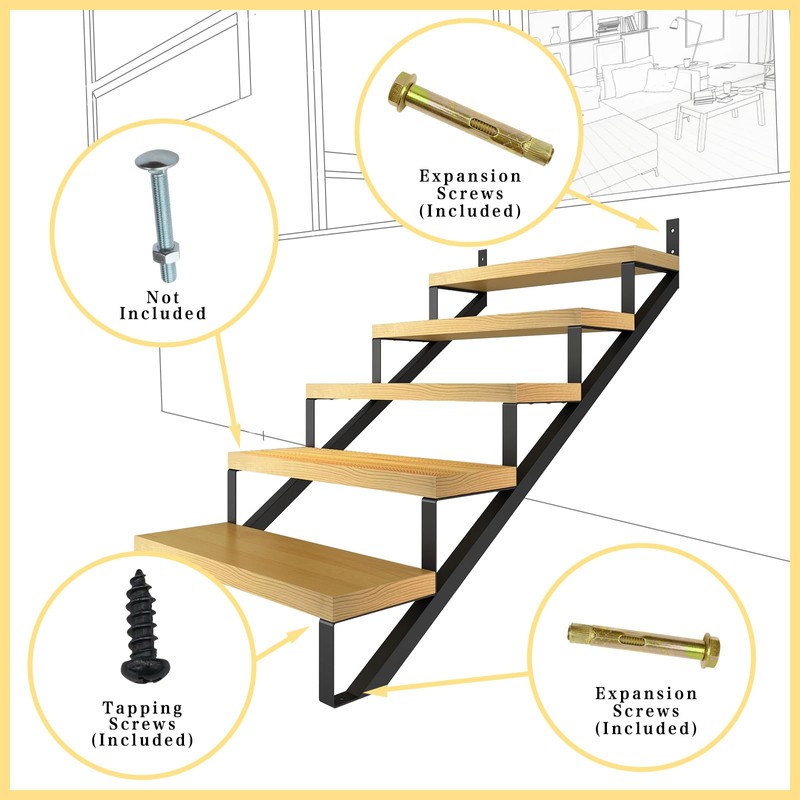 Expansion Screws (Included)

Not Included

Tapping Screws (Included)

Expansion Screws (Included)