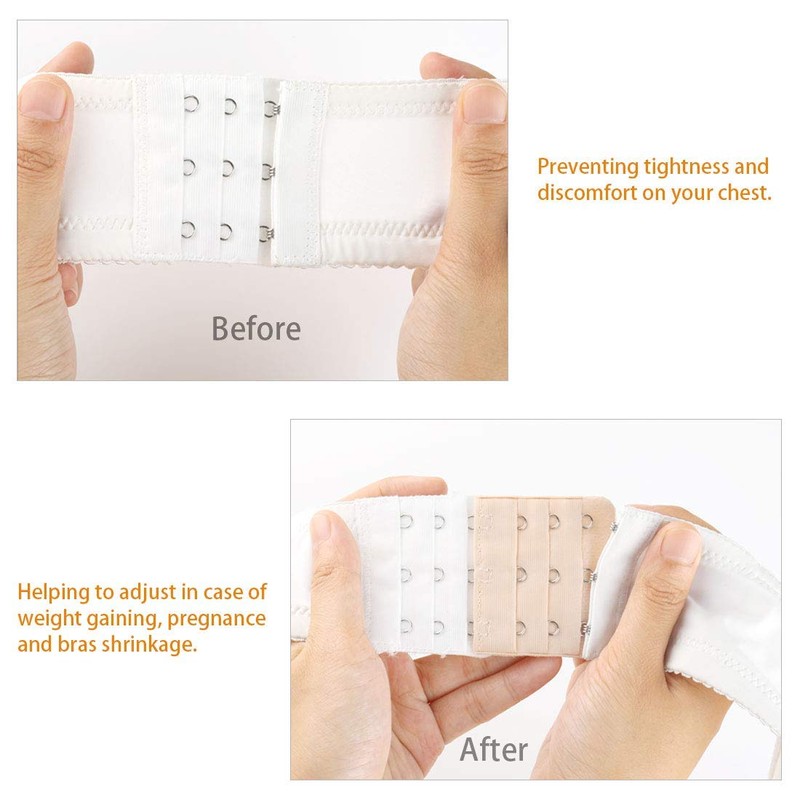 Before

Preventing tightness and discomfort on your chest.

Helping to adjust in case of weight gaining, pregnance and bras shrinkage.

After