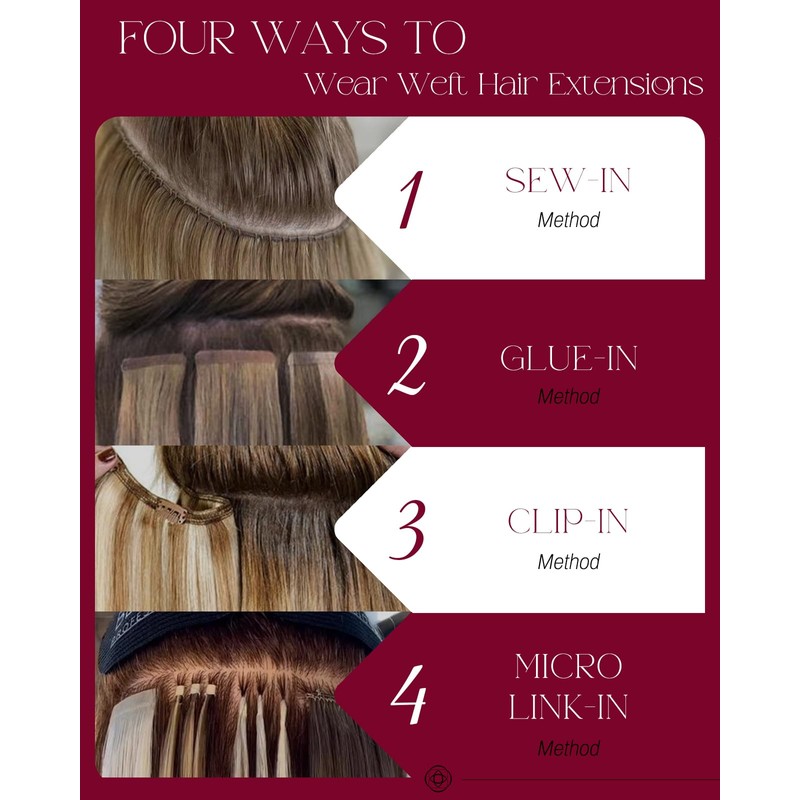 FOUR WAYS TO
Wear Weft Hair Extensions

1
SEW-IN
Method

2
GLUE-IN
Method

3
CLIP-IN
Method

4
MICRO LINK-IN
Method