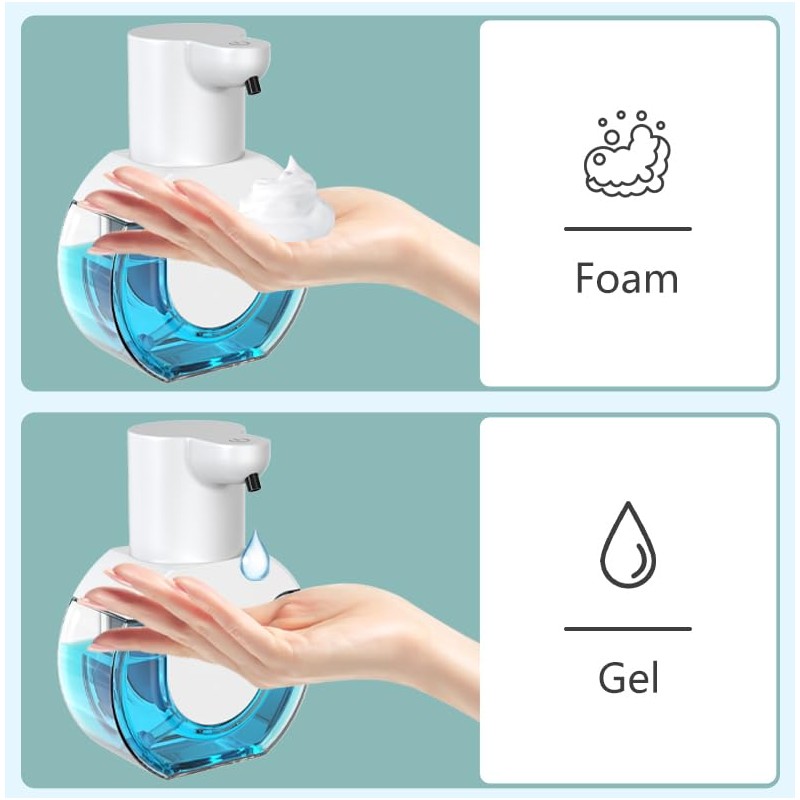 Foam

Gel