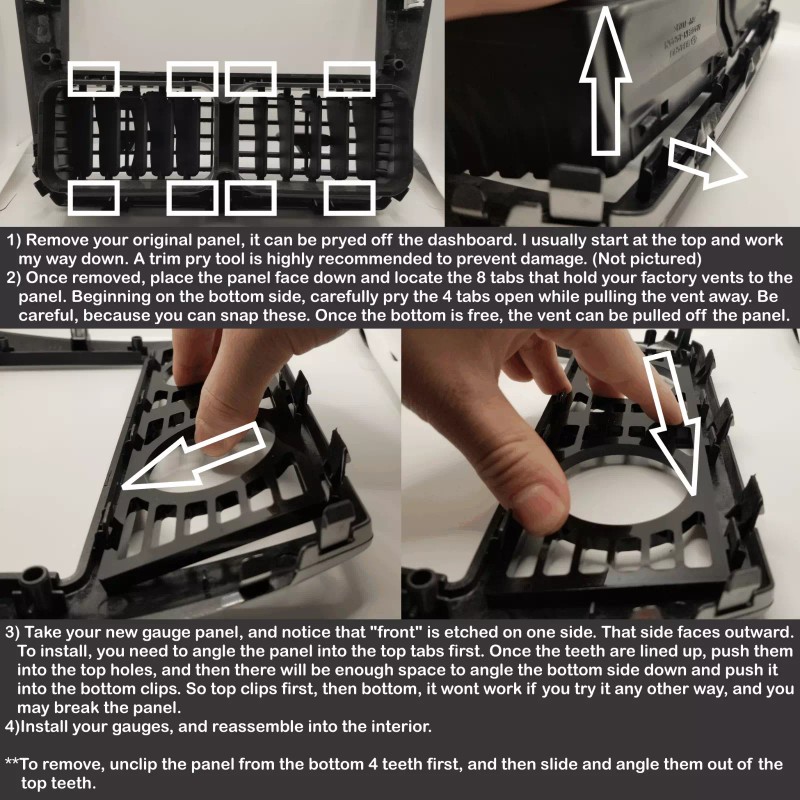 1) Remove your original panel, it can be pryed off the dashboard. I usually start at the top and work my way down. A trim pry tool is highly recommended to prevent damage. (Not pictured)
2) Once removed, place the panel face down and locate the 8 tabs that hold your factory vents to the panel. Beginning on the bottom side, carefully pry the 4 tabs open while pulling the vent away. Be careful, because you can snap these. Once the bottom is free, the vent can be pulled off the panel.

3) Take your new gauge panel, and notice that "front" is etched on one side. That side faces outward. To install, you need to angle the panel into the top tabs first. Once the teeth are lined up, push them into the top holes, and then there will be enough space to angle the bottom side down and push it into the bottom clips. So top clips first, then bottom, it wont work if you try it any other way, and you may break the panel.
4)Install your gauges, and reassemble into the interior.

**To remove, unclip the panel from the bottom 4 teeth first, and then slide and angle them out of the top teeth.