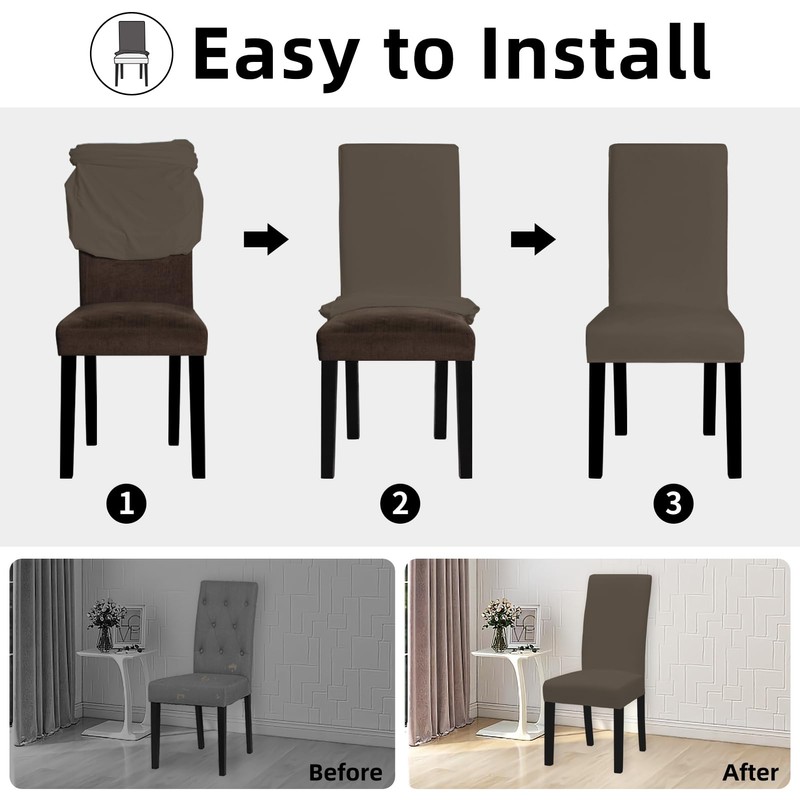 Easy to Install

1

2

3

Before

After