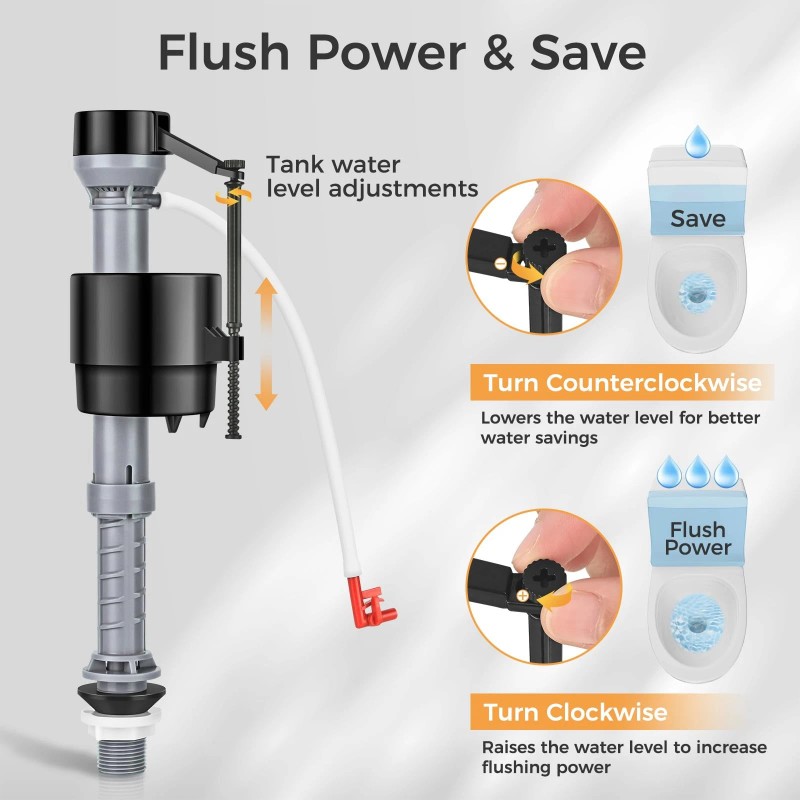 Flush Power & Save

Tank water level adjustments

Save

Turn Counterclockwise

Lowers the water level for better water savings

Flush Power

Turn Clockwise

Raises the water level to increase flushing power