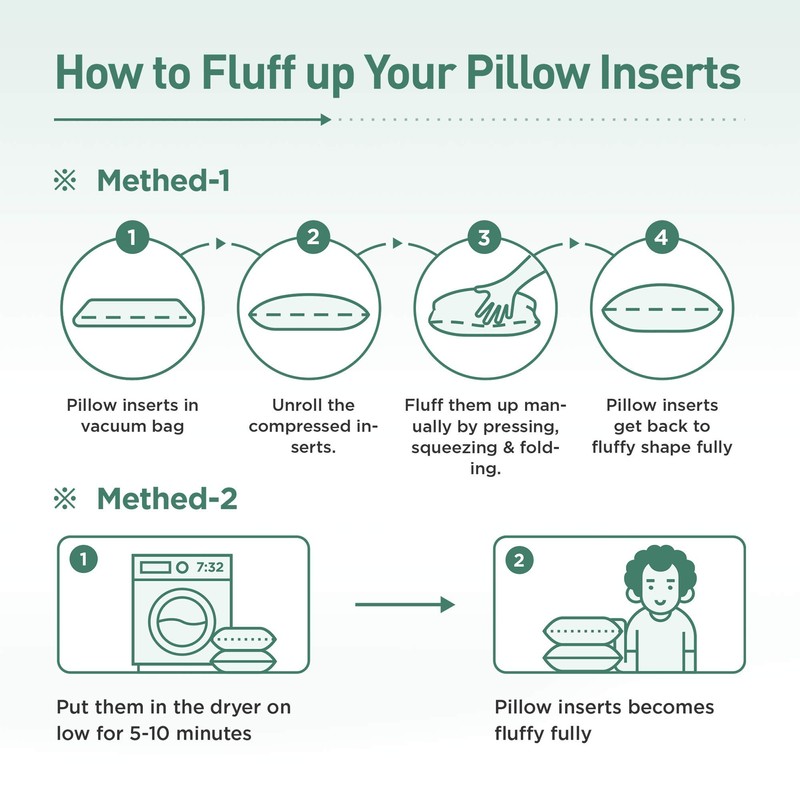 How to Fluff up Your Pillow Inserts

※ Methed-1

1

Pillow inserts in vacuum bag

2

Unroll the compressed inserts.

3

Fluff them up manually by pressing, squeezing & folding.

4

Pillow inserts get back to fluffy shape fully

※ Methed-2

1

7:32

Put them in the dryer on low for 5-10 minutes

2

Pillow inserts becomes fluffy fully