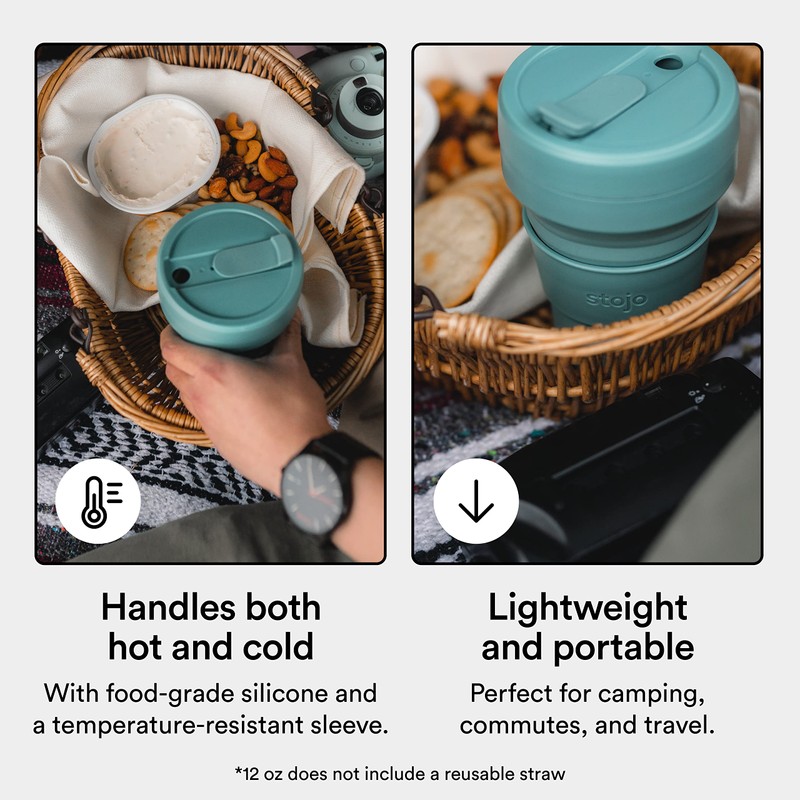 stojo

Handles both hot and cold

With food-grade silicone and a temperature-resistant sleeve.

Lightweight and portable

Perfect for camping, commutes, and travel.

*12 oz does not include a reusable straw