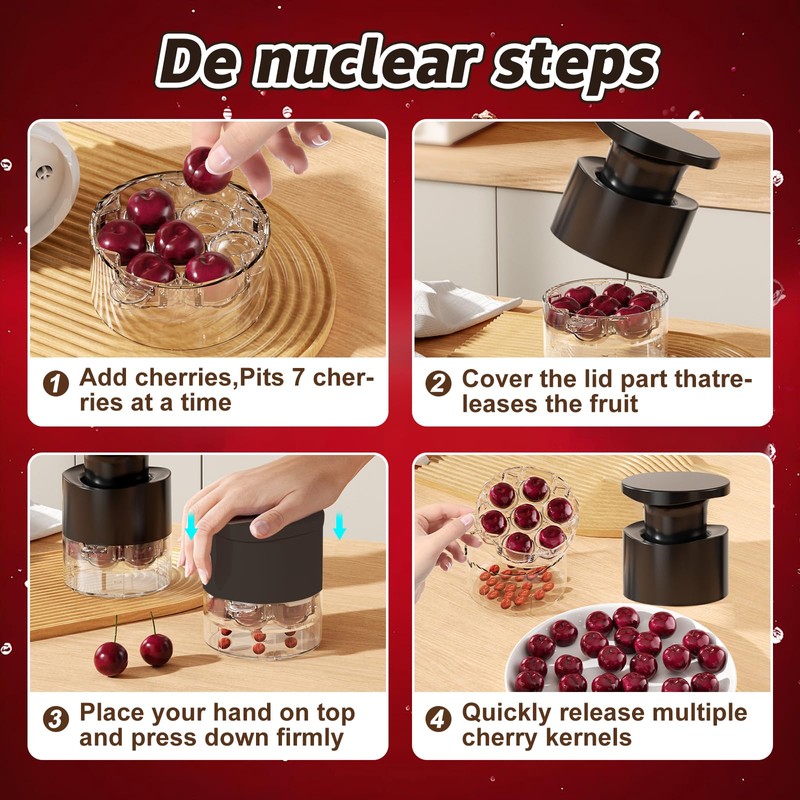 De nuclear steps

1 Add cherries,Pits 7 cherries at a time

2 Cover the lid part thatreleases the fruit

3 Place your hand on top and press down firmly

4 Quickly release multiple cherry kernels