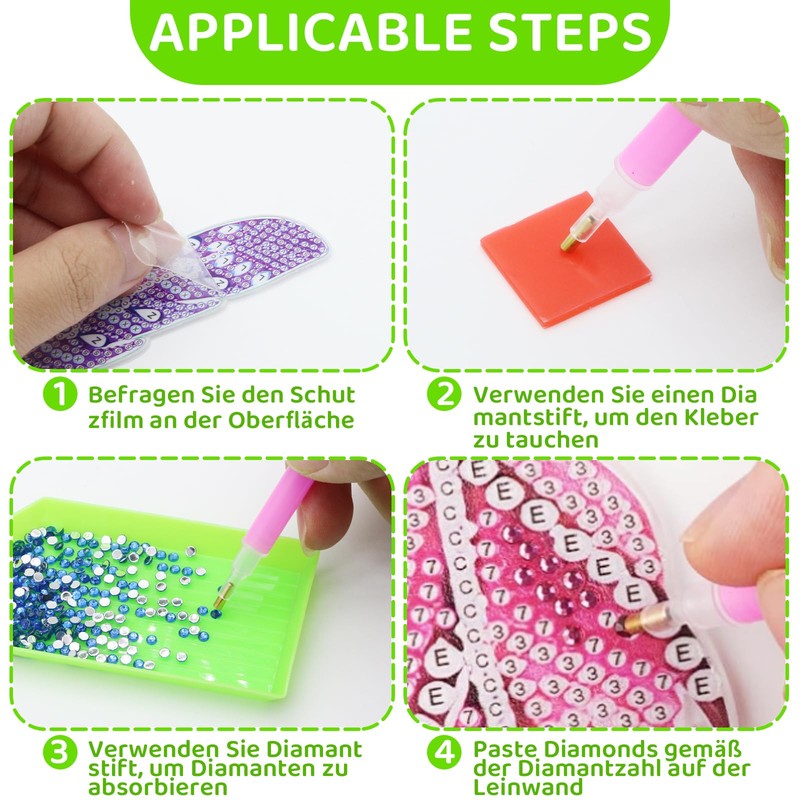 APPLICABLE STEPS

1 Befragen Sie den Schut zfilm an der Oberfläche

2 Verwenden Sie einen Dia mantstift, um den Kleber zu tauchen

3 Verwenden Sie Diamant stift, um Diamanten zu absorbieren

4 Paste Diamonds gemäß der Diamantzahl auf der Leinwand