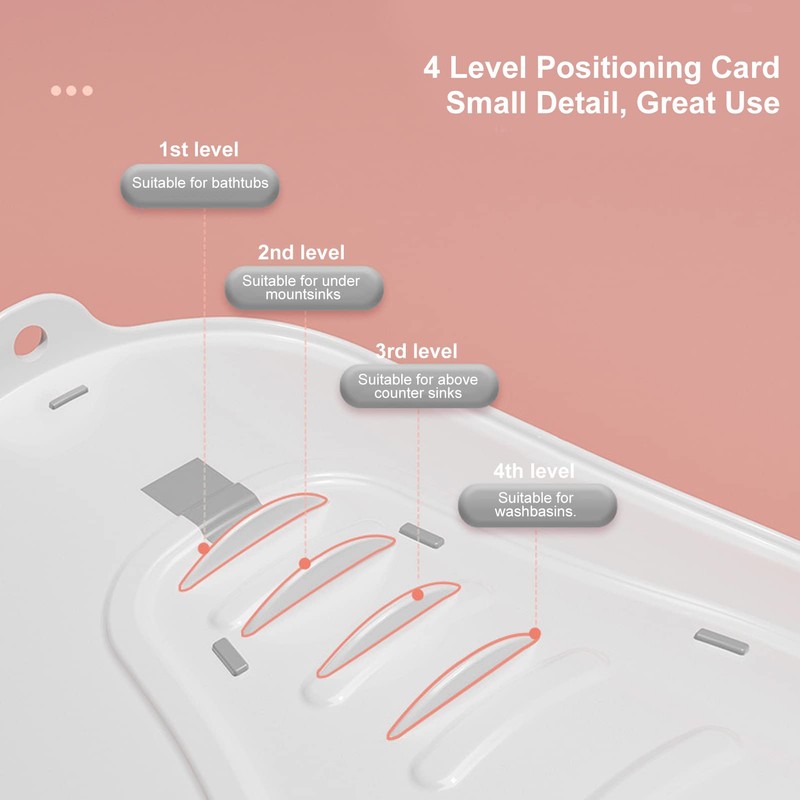 4 Level Positioning Card
Small Detail, Great Use

1st level
Suitable for bathtubs

2nd level
Suitable for under mountsinks

3rd level
Suitable for above counter sinks

4th level
Suitable for washbasins.