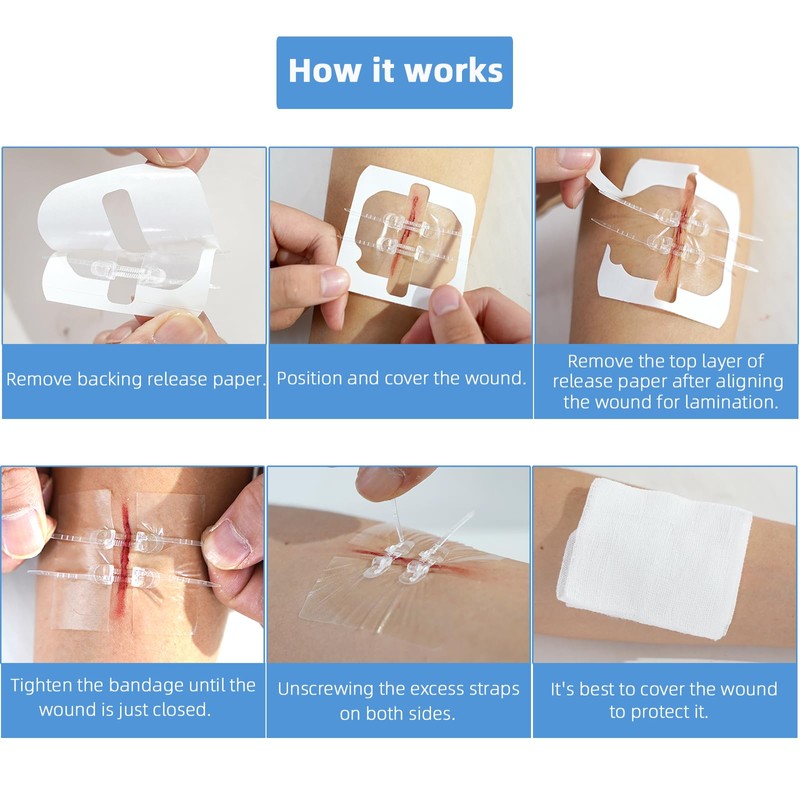 How it works

Remove backing release paper.

Position and cover the wound.

Remove the top layer of release paper after aligning the wound for lamination.

Tighten the bandage until the wound is just closed.

Unscrewing the excess straps on both sides.

It's best to cover the wound to protect it.