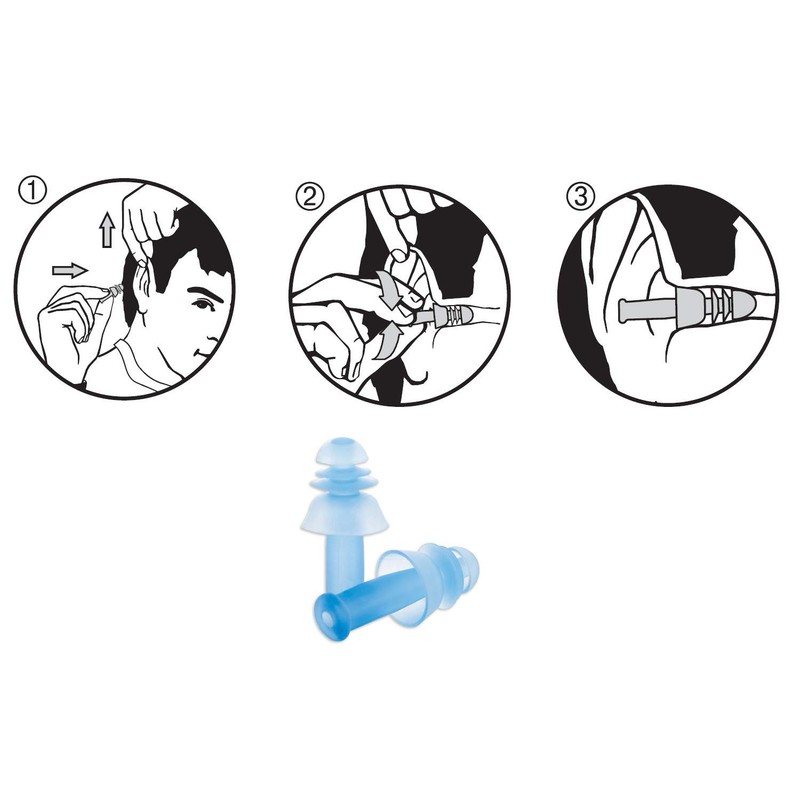 ①
②
③