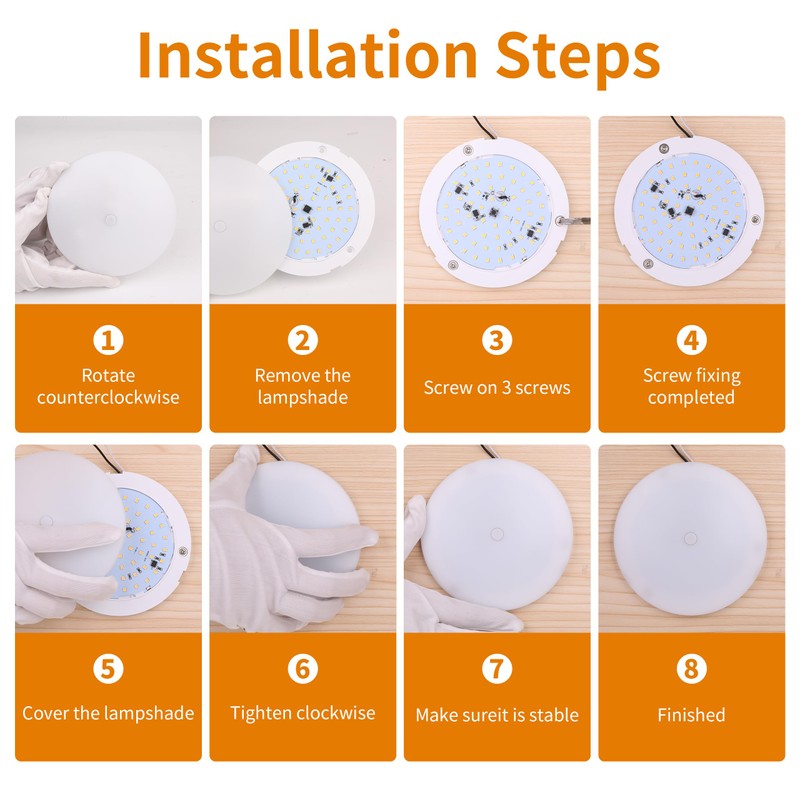 Installation Steps

1
Rotate counterclockwise

2
Remove the lampshade

3
Screw on 3 screws

4
Screw fixing completed

5
Cover the lampshade

6
Tighten clockwise

7
Make sureit is stable

8
Finished