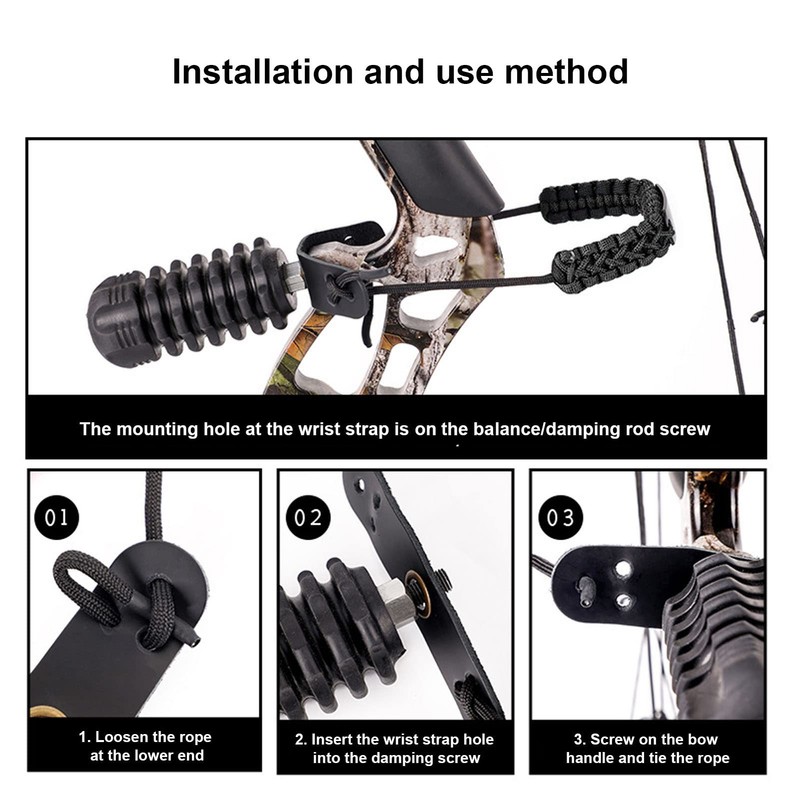 Installation and use method

The mounting hole at the wrist strap is on the balance/damping rod screw

01

1. Loosen the rope at the lower end

02

2. Insert the wrist strap hole into the damping screw

03

3. Screw on the bow handle and tie the rope