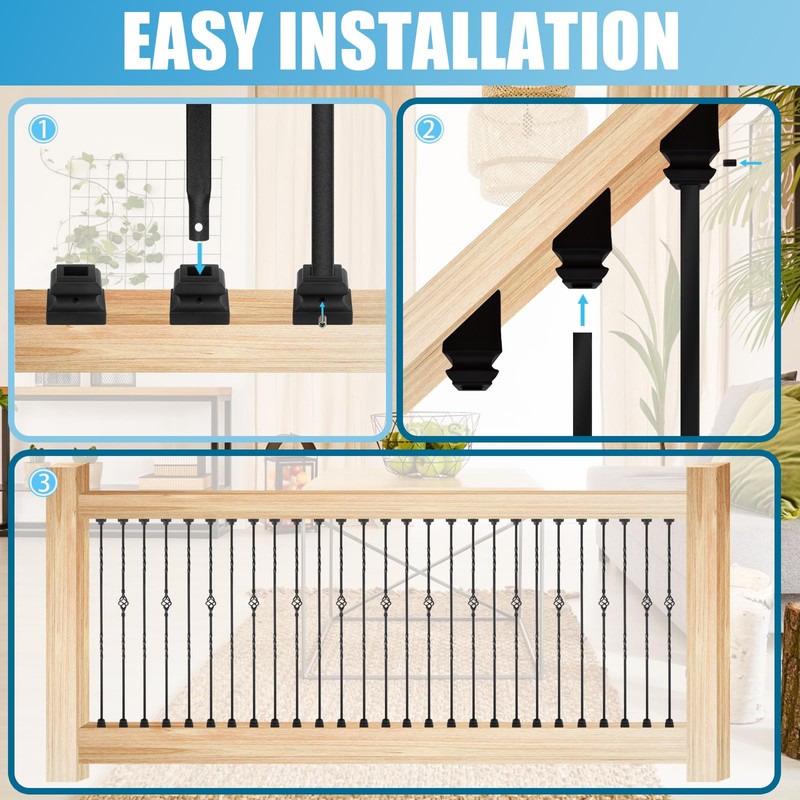 EASY INSTALLATION

1

2

3