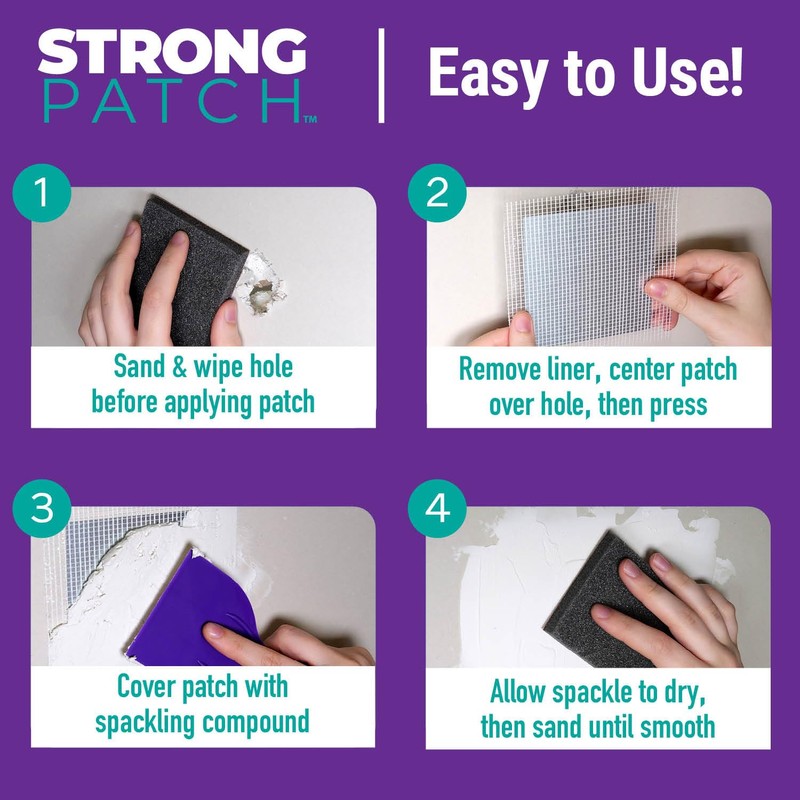 STRONG PATCH™

Easy to Use!

1

Sand & wipe hole before applying patch

2

Remove liner, center patch over hole, then press

3

Cover patch with spackling compound

4

Allow spackle to dry, then sand until smooth