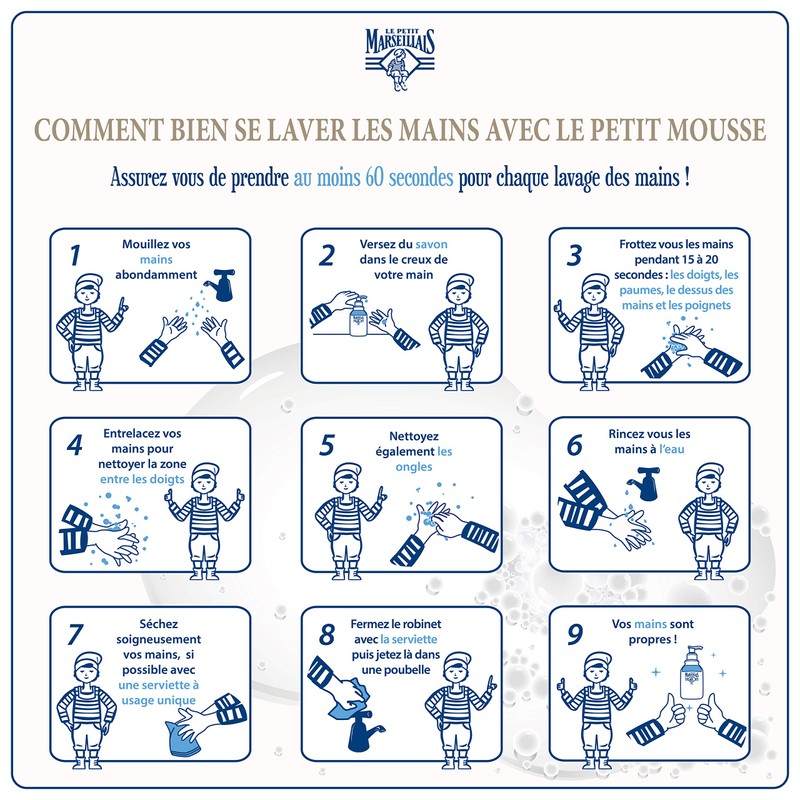 LE PETIT MARSEILLAIS

COMMENT BIEN SE LAVER LES MAINS AVEC LE PETIT MOUSSE

Assurez vous de prendre au moins 60 secondes pour chaque lavage des mains !

1 Mouillez vos mains abondamment

2 Versez du savon dans le creux de votre main

3 Frottez vous les mains pendant 15 à 20 secondes : les doigts, les paumes, le dessus des mains et les poignets

4 Entrelacez vos mains pour nettoyer la zone entre les doigts

5 Nettoyez également les ongles

6 Rincez vous les mains à l'eau

7 Séchez soigneusement vos mains, si possible avec une serviette à usage unique

8 Fermez le robinet avec la serviette puis jetez là dans une poubelle

9 Vos mains sont propres !