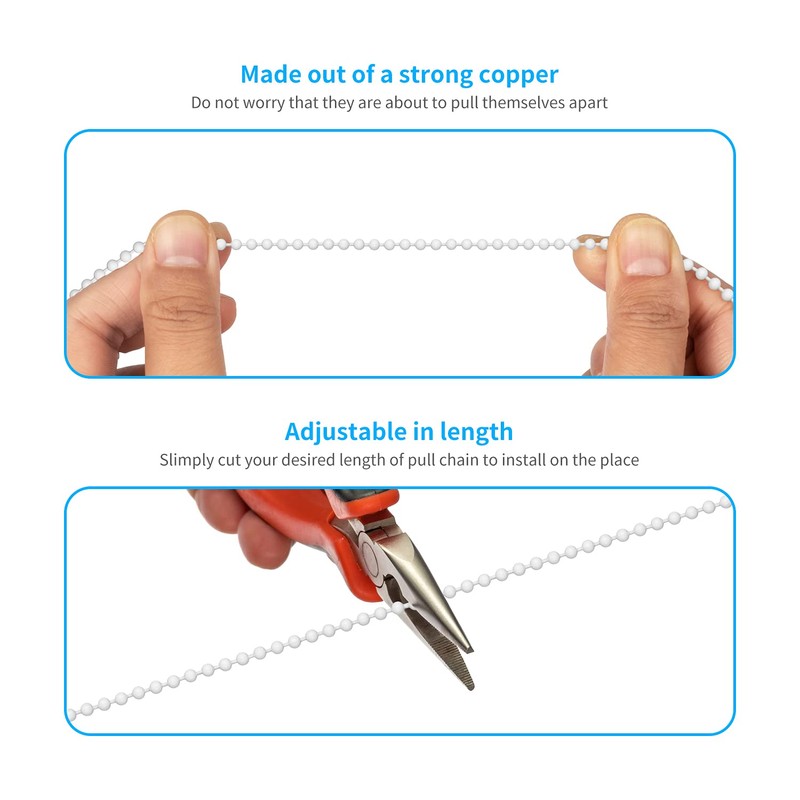 Made out of a strong copper
Do not worry that they are about to pull themselves apart

Adjustable in length
Slimply cut your desired length of pull chain to install on the place