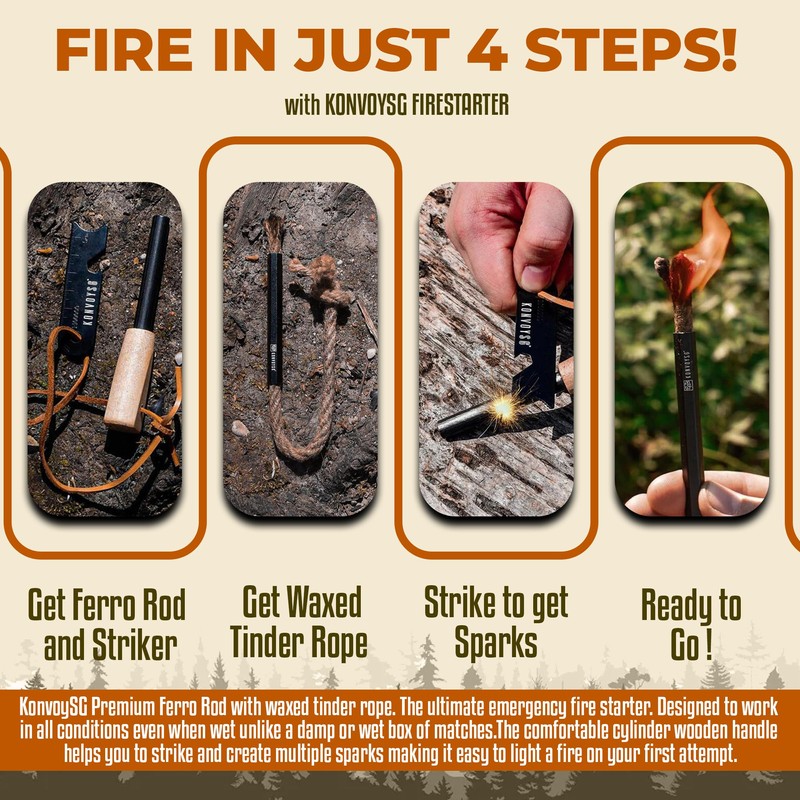 FIRE IN JUST 4 STEPS!

with KONVOYSG FIRESTARTER

KONVOYSG

KONVOYSG

KONVOYSG

KONVOYSG

Get Ferro Rod and Striker

Get Waxed Tinder Rope

Strike to get Sparks

Ready to Go !

KonvoySG Premium Ferro Rod with waxed tinder rope. The ultimate emergency fire starter. Designed to work in all conditions even when wet unlike a damp or wet box of matches.The comfortable cylinder wooden handle helps you to strike and create multiple sparks making it easy to light a fire on your first attempt.