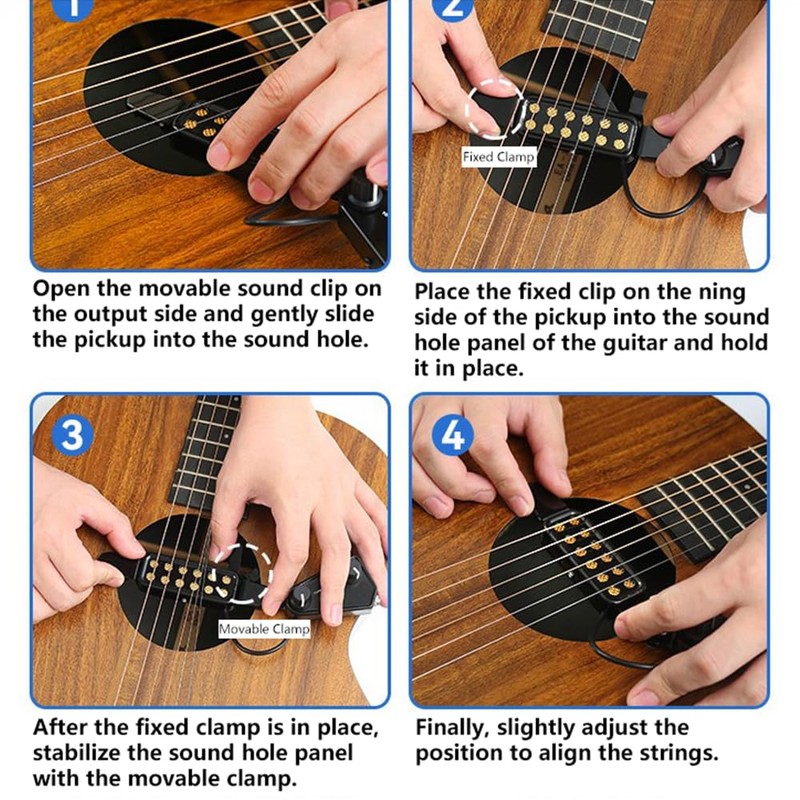 1

Open the movable sound clip on the output side and gently slide the pickup into the sound hole.

2

Fixed Clamp

Place the fixed clip on the ning side of the pickup into the sound hole panel of the guitar and hold it in place.

3

Movable Clamp

After the fixed clamp is in place, stabilize the sound hole panel with the movable clamp.

4

Finally, slightly adjust the position to align the strings.