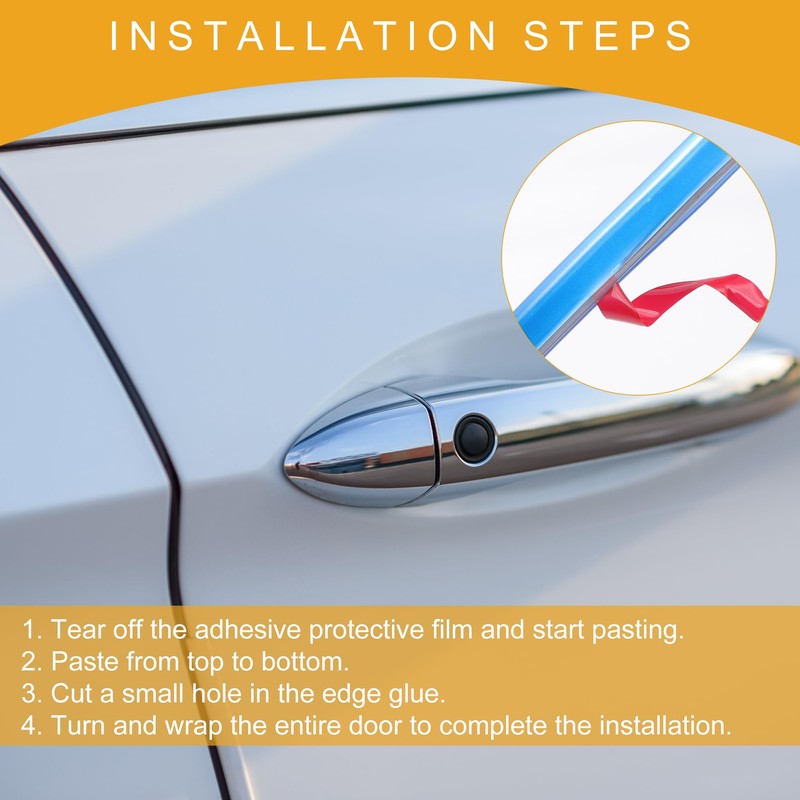 INSTALLATION STEPS

1. Tear off the adhesive protective film and start pasting.
2. Paste from top to bottom.
3. Cut a small hole in the edge glue.
4. Turn and wrap the entire door to complete the installation.