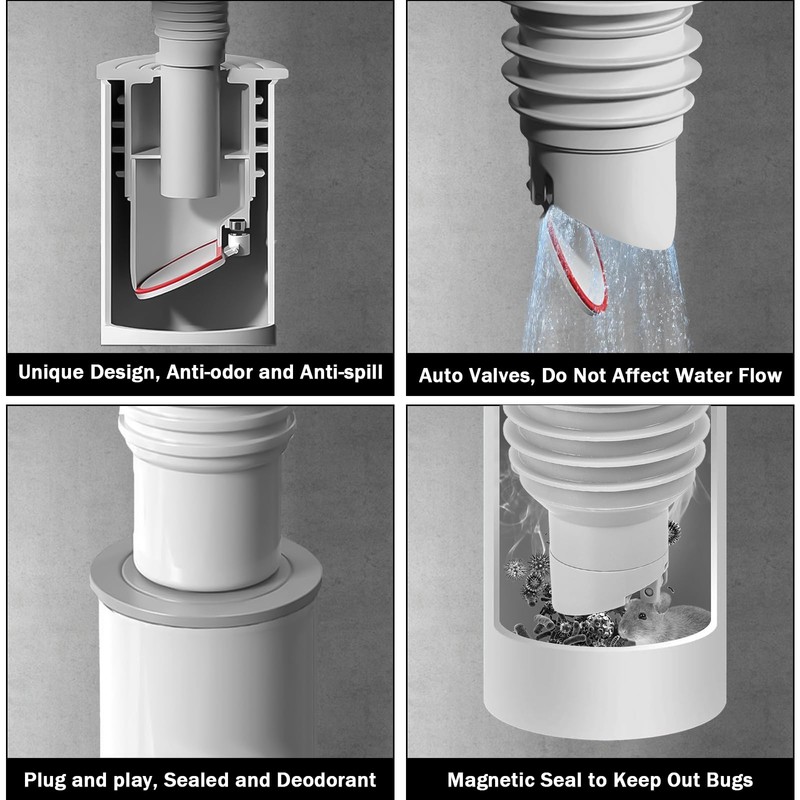 Unique Design, Anti-odor and Anti-spill

Auto Valves, Do Not Affect Water Flow

Plug and play, Sealed and Deodorant

Magnetic Seal to Keep Out Bugs