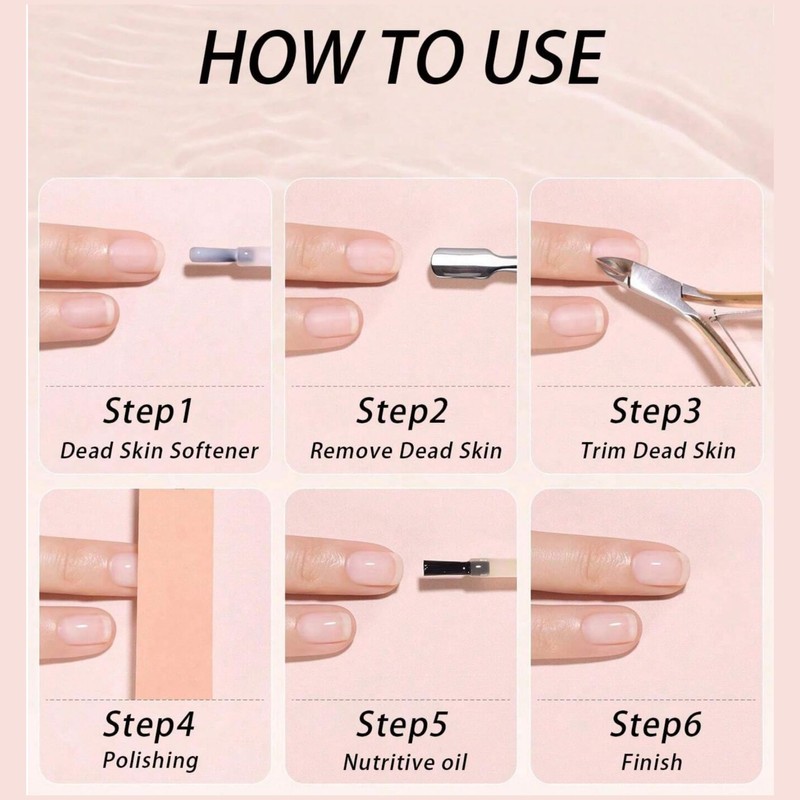 HOW TO USE

Step1
Dead Skin Softener

Step2
Remove Dead Skin

Step3
Trim Dead Skin

Step4
Polishing

Step5
Nutritive oil

Step6
Finish