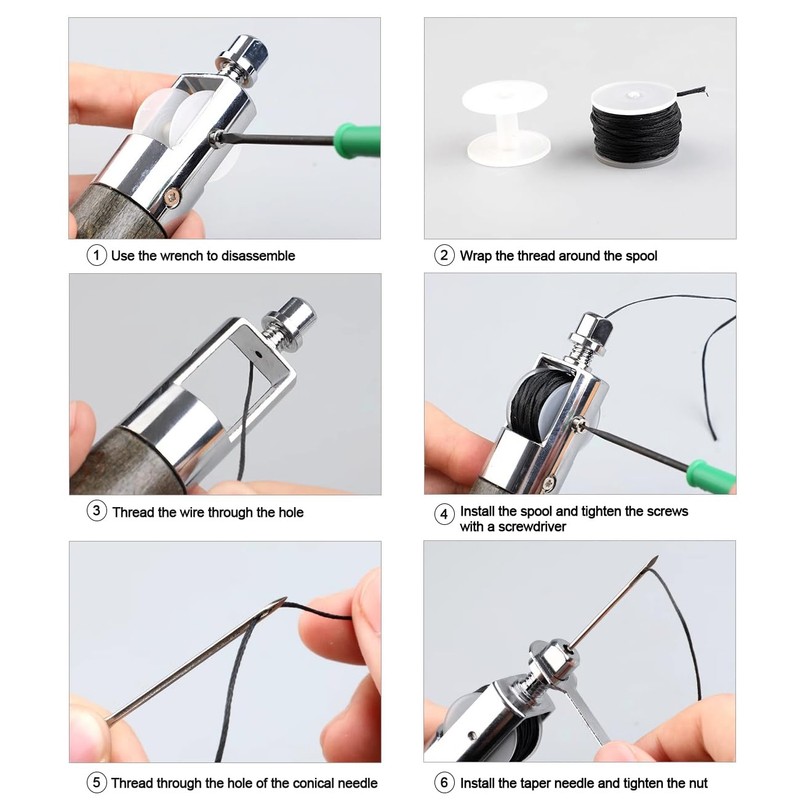 1 Use the wrench to disassemble

2 Wrap the thread around the spool

3 Thread the wire through the hole

4 Install the spool and tighten the screws with a screwdriver

5 Thread through the hole of the conical needle

6 Install the taper needle and tighten the nut