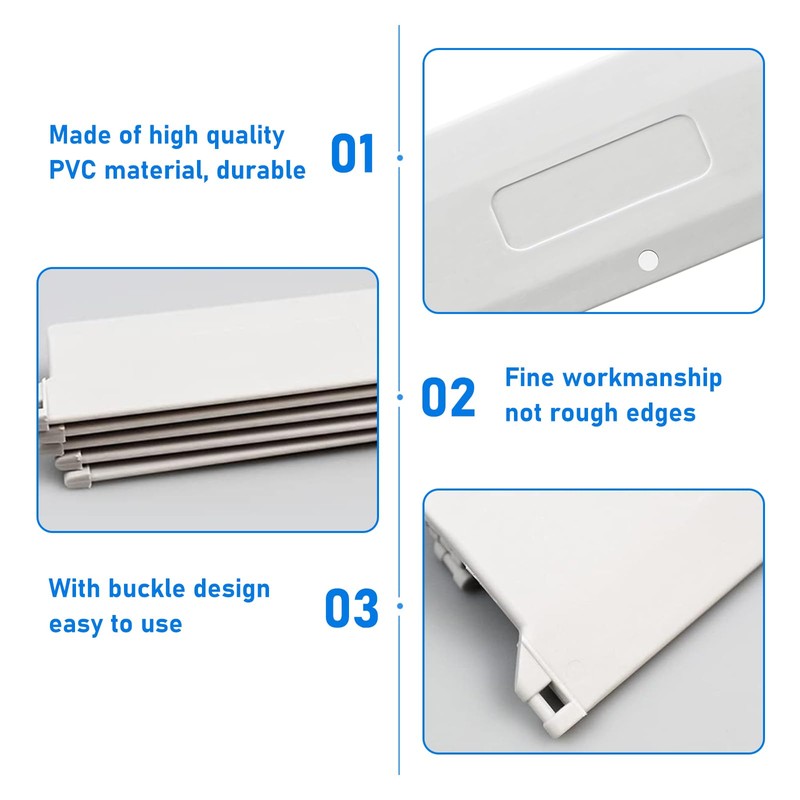 Made of high quality PVC material, durable

01

02

Fine workmanship not rough edges

With buckle design easy to use

03