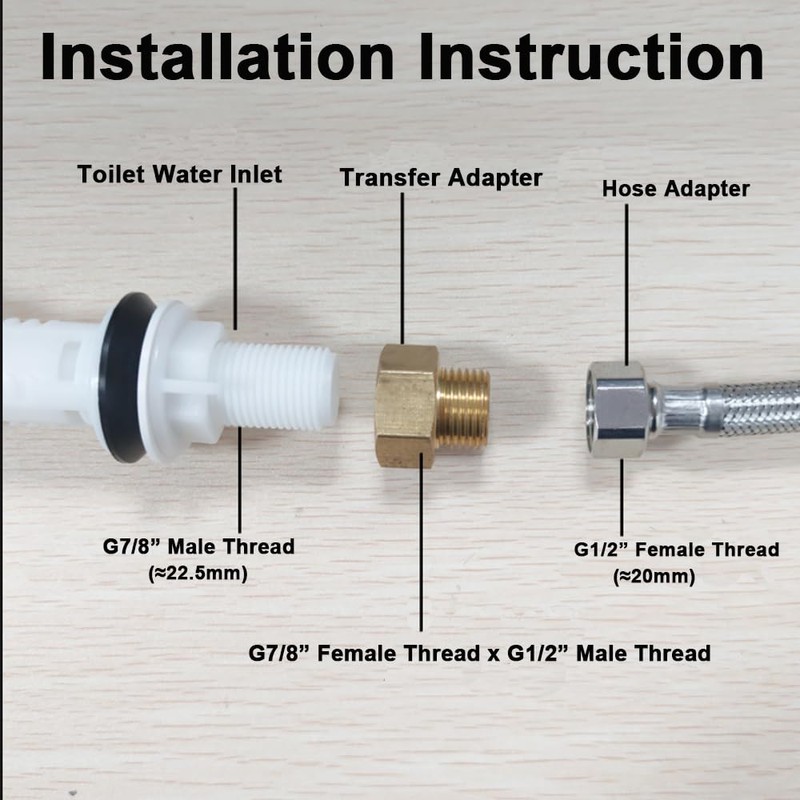 Installation Instruction

Toilet Water Inlet

Transfer Adapter

Hose Adapter

G7/8” Male Thread (≈22.5mm)

G1/2” Female Thread (≈20mm)

G7/8” Female Thread x G1/2” Male Thread